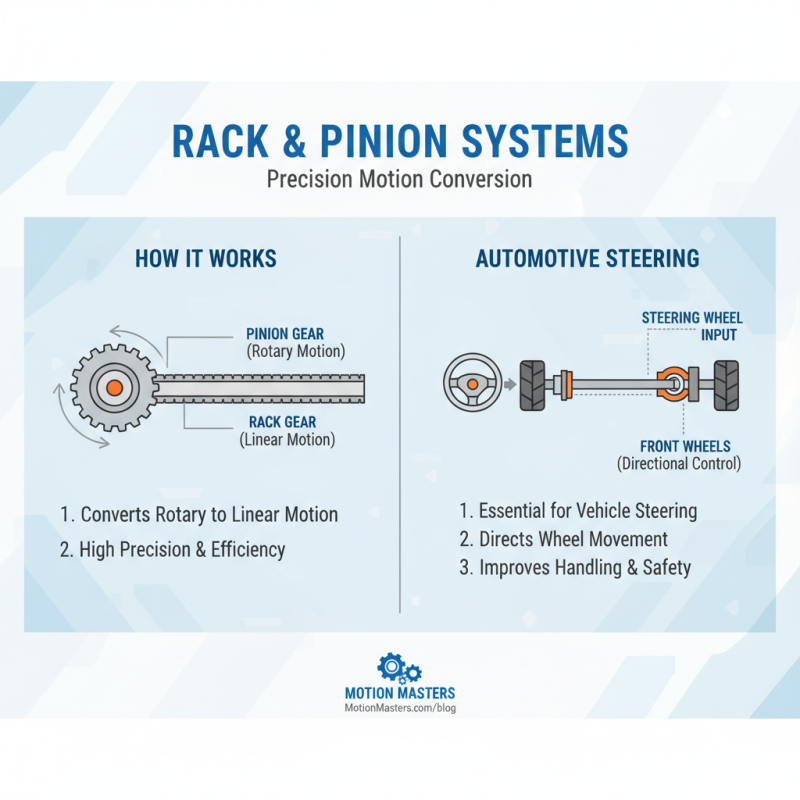 RACK & PINION SYSTEMS
Precision Motion Conversion

HOW IT WORKS

PINION GEAR
(Rotary Motion)

RACK GEAR
(Linear Motion)

1. Converts Rotary to Linear Motion
2. High Precision & Efficiency

AUTOMOTIVE STEERING

STEERING WHEEL INPUT

FRONT WHEELS
(Directional Control)

1. Essential for Vehicle Steering
2. Directs Wheel Movement
3. Improves Handling & Safety

MOTION MASTERS
MotionMasters.com/blog