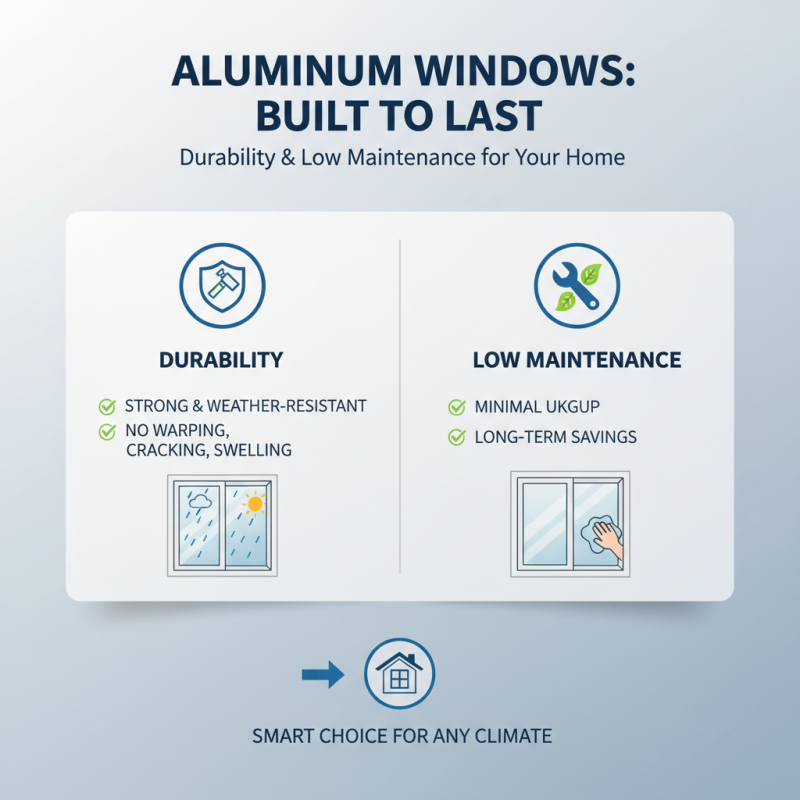 ALUMINUM WINDOWS: BUILT TO LAST

Durability & Low Maintenance for Your Home

DURABILITY

STRONG & WEATHER-RESISTANT

NO WARPING, CRACKING, SWELLING

LOW MAINTENANCE

MINIMAL UKGUP

LONG-TERM SAVINGS

SMART CHOICE FOR ANY CLIMATE