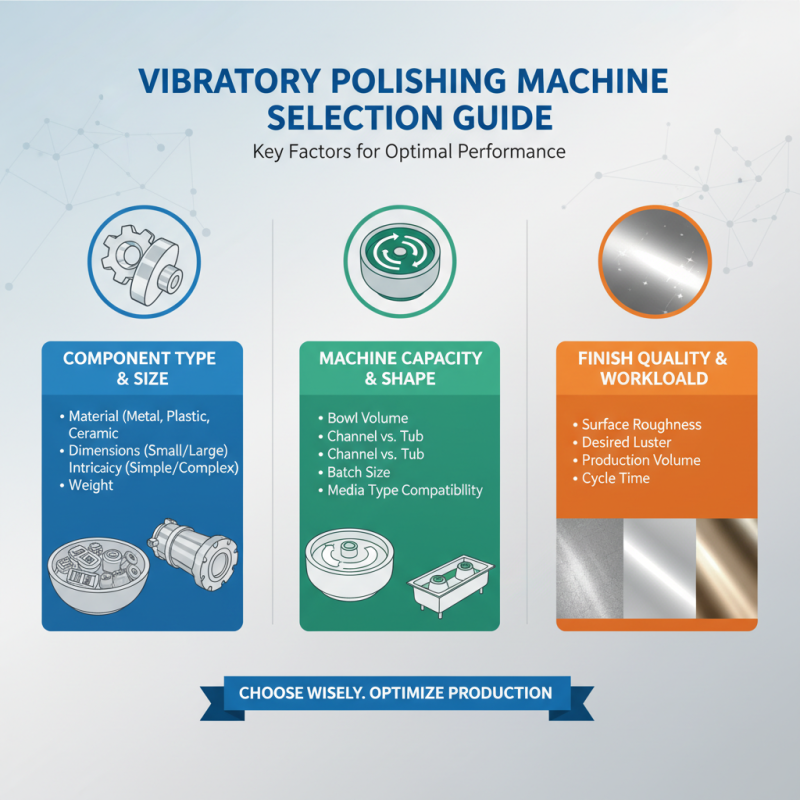 VIBRATORY POLISHING MACHINE SELECTION GUIDE

Key Factors for Optimal Performance

COMPONENT TYPE & SIZE

• Material (Metal, Plastic, Ceramic
• Dimensions (Small/Large) Intricaicy (Simple/Complex)
• Weight

MACHINE CAPACITY & SHAPE

• Bowl Volume
• Channel vs. Tub
• Channel vs. Tub
• Batch Size
• Media Type Compatibllity

FINISH QUALITY & WORKLOALD

• Surface Roughness
• Desired Luster
• Production Volume
• Cycle Time

CHOOSE WISELY. OPTIMIZE PRODUCTION