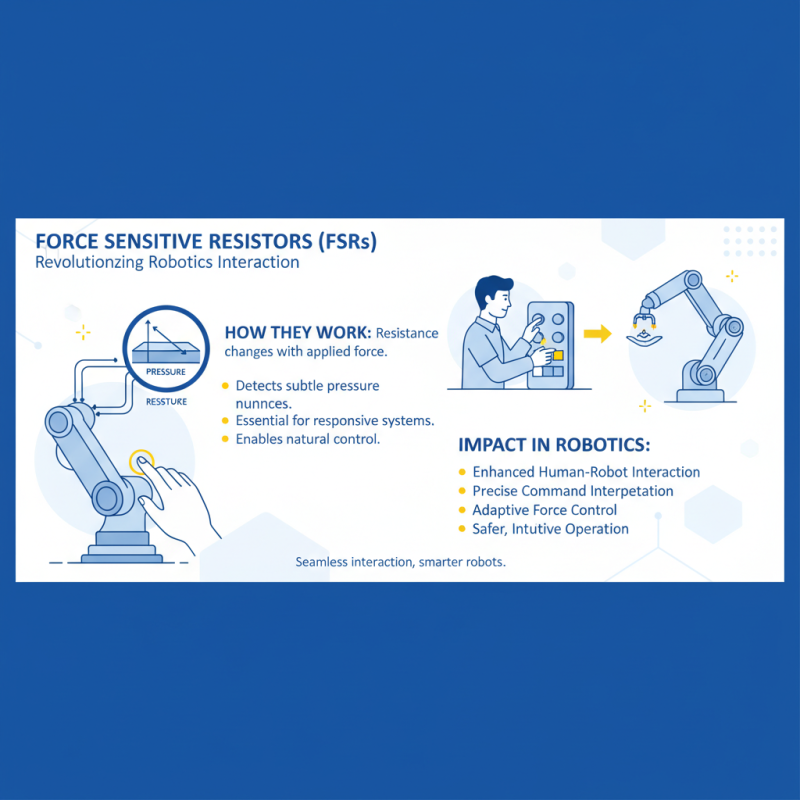 FORCE SENSITIVE RESISTORS (FSRs)
Revolutionzing Robotics Interaction

PRESSURE

RESSTURE

HOW THEY WORK: Resistance changes with applied force.

• Detects subtle pressure nunnces.
• Essential for responsive systems.
• Enables natural control.

IMPACT IN ROBOTICS:

• Enhanced Human-Robot Interaction
• Precise Command Interpetation
• Adaptive Force Control
• Safer, Intutive Operation

Seamless interaction, smarter robots.