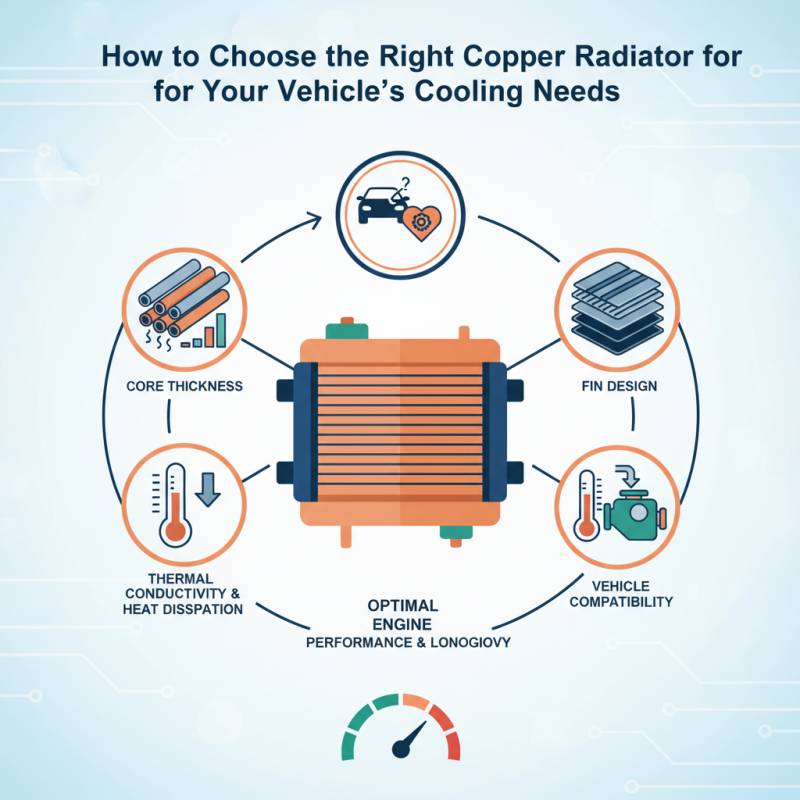 How to Choose the Right Copper Radiator for for Your Vehicle's Cooling Needs

?

CORE THICKNESS

FIN DESIGN

THERMAL CONDUCTIVITY & HEAT DISSPATION

VEHICLE COMPATIBILITY

OPTIMAL ENGINE PERFORMANCE & LONOGIOVY