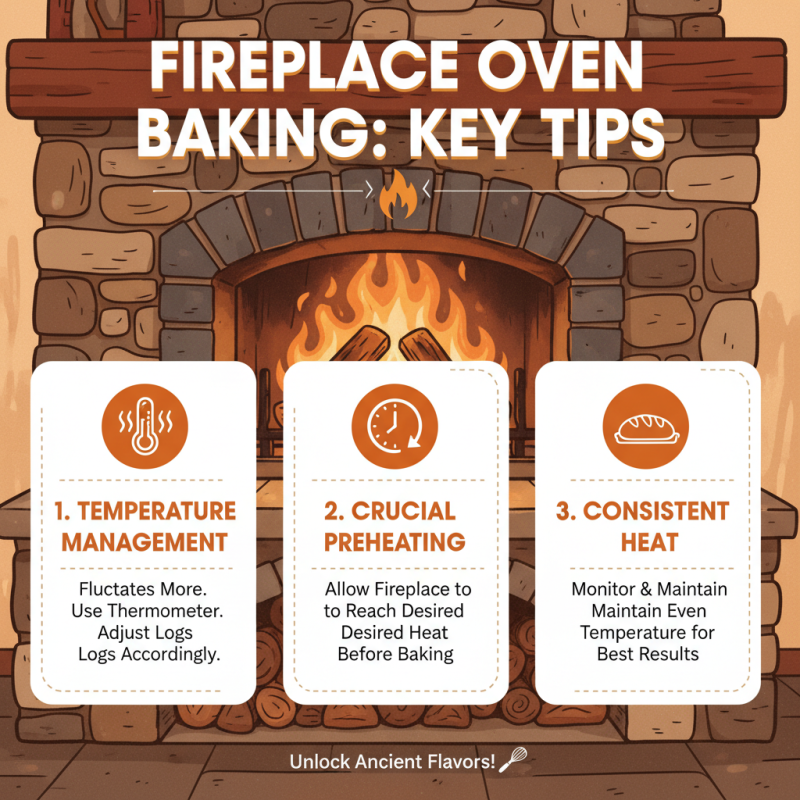 FIREPLACE OVEN BAKING: KEY TIPS

1. TEMPERATURE MANAGEMENT

Fluctates More. Use Thermometer. Adjust Logs Logs Accordingly.

2. CRUCIAL PREHEATING

Allow Fireplace to to Reach Desired Desired Heat Before Baking

3. CONSISTENT HEAT

Monitor & Maintain Maintain Even Temperature for Best Results

Unlock Ancient Flavors!