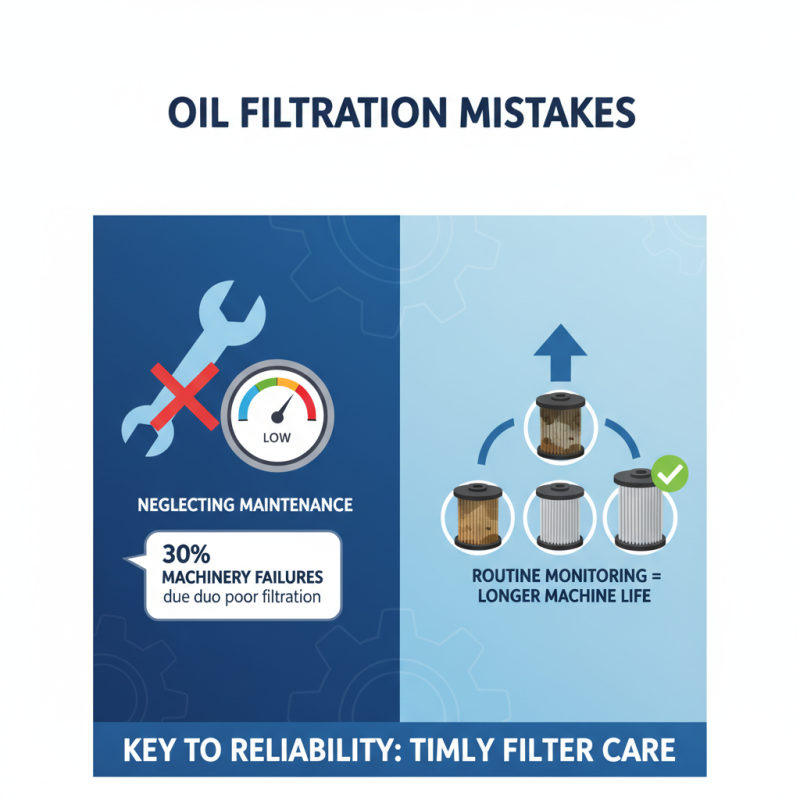 OIL FILTRATION MISTAKES

LOW

NEGLECTING MAINTENANCE

30%
MACHINERY FAILURES
due duo poor filtration

ROUTINE MONITORING =
LONGER MACHINE LIFE

KEY TO RELIABILITY: TIMLY FILTER CARE