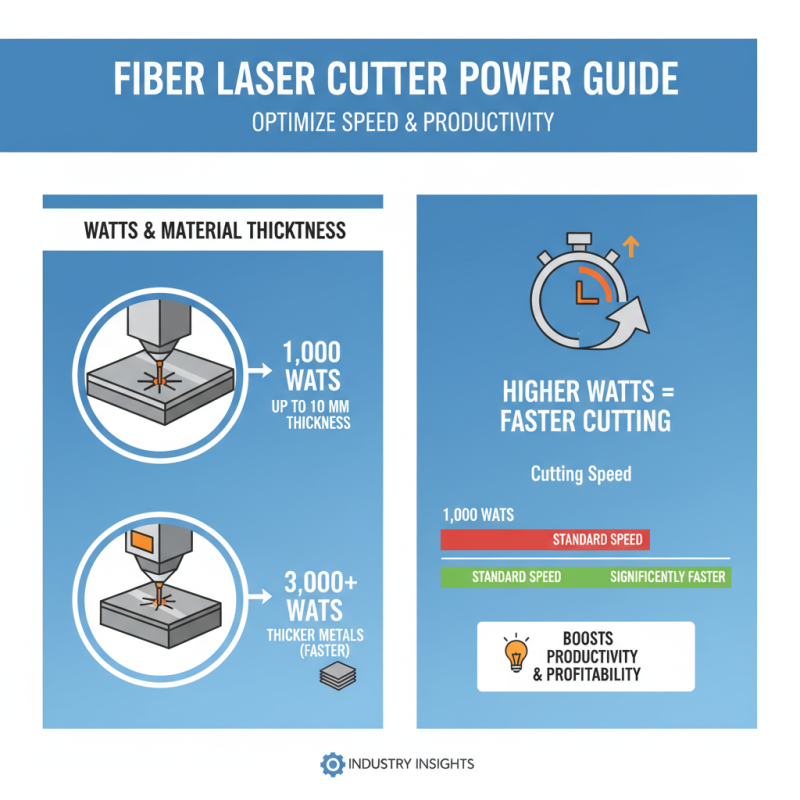 FIBER LASER CUTTER POWER GUIDE
OPTIMIZE SPEED & PRODUCTIVITY

WATTS & MATERIAL THICKNESS

1,000 WATS
UP TO 10 MM THICKNESS

3,000+ WATS
THICKER METALS (FASTER)

HIGHER WATTS = FASTER CUTTING

Cutting Speed

1,000 WATS

STANDARD SPEED

STANDARD SPEED

SIGNIFICENTLY FASTER

BOOSTS PRODUCTIVITY & PROFITABILITY

INDUSTRY INSIGHTS