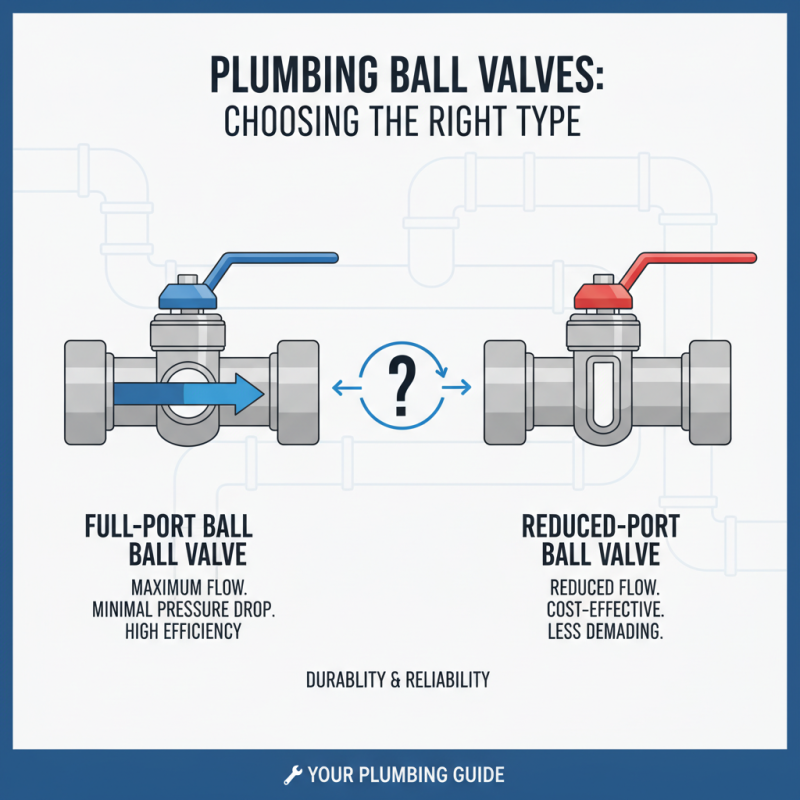 PLUMBING BALL VALVES:
CHOOSING THE RIGHT TYPE

?

FULL-PORT BALL
BALL VALVE

MAXIMUM FLOW.
MINIMAL PRESSURE DROP.
HIGH EFFICIENCY

REDUCED-PORT
BALL VALVE

REDUCED FLOW.
COST-EFFECTIVE.
LESS DEMADING.

DURABLITY & RELIABILITY

YOUR PLUMBING GUIDE