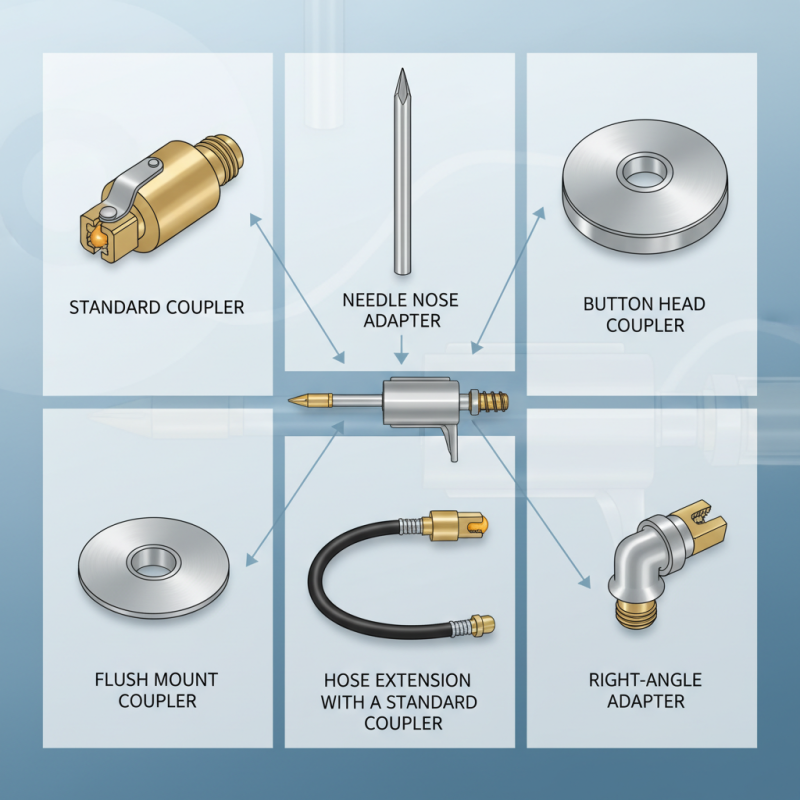 STANDARD COUPLER

NEEDLE NOSE ADAPTER

BUTTON HEAD COUPLER

FLUSH MOUNT COUPLER

HOSE EXTENSION WITH A STANDARD COUPLER

RIGHT-ANGLE ADAPTER