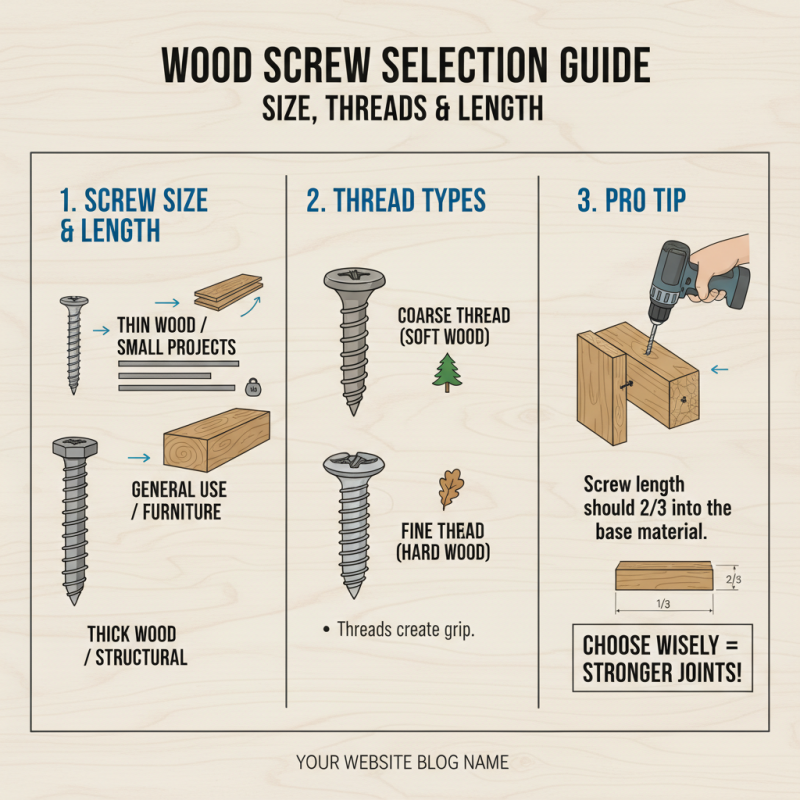 WOOD SCREW SELECTION GUIDE
SIZE, THREADS & LENGTH

1. SCREW SIZE & LENGTH

THIN WOOD / SMALL PROJECTS

GENERAL USE / FURNITURE

THICK WOOD / STRUCTURAL

2. THREAD TYPES

COARSE THREAD (SOFT WOOD)

FINE THREAD (HARD WOOD)

• Threads create grip.

3. PRO TIP

Screw length should 2/3 into the base material.

2/3

1/3

CHOOSE WISELY = STRONGER JOINTS!

YOUR WEBSITE BLOG NAME