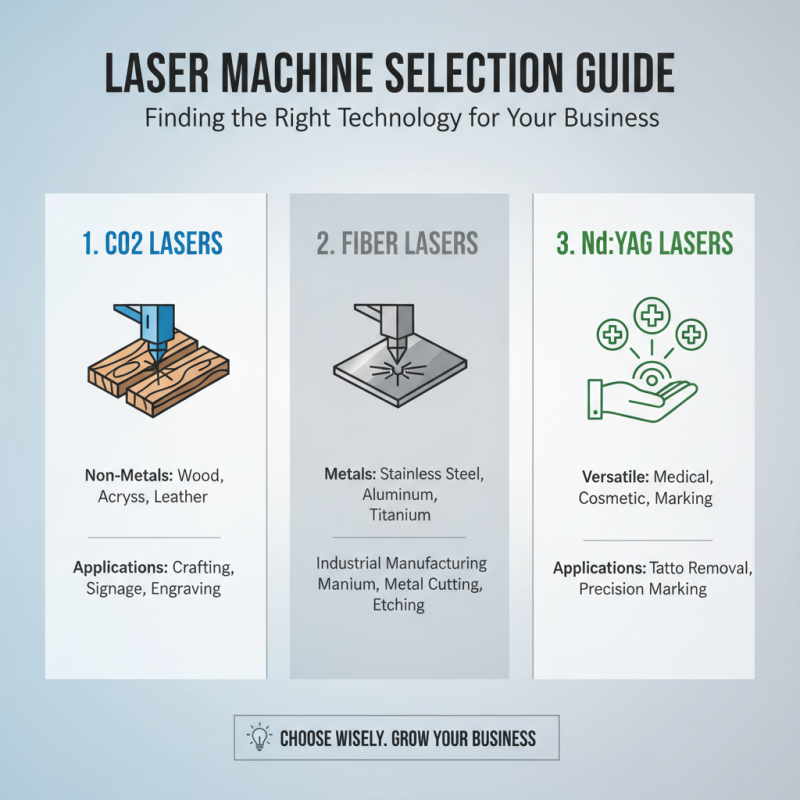 LASER MACHINE SELECTION GUIDE

Finding the Right Technology for Your Business

1. CO2 LASERS

Non-Metals: Wood, Acryss, Leather

Applications: Crafting, Signage, Engraving

2. FIBER LASERS

Metals: Stainless Steel, Aluminum, Titanium

Industrial Manufacturing Manium, Metal Cutting, Etching

3. Nd:YAG LASERS

Versatile: Medical, Cosmetic, Marking

Applications: Tatto Removal, Precision Marking

CHOOSE WISELY. GROW YOUR BUSINESS