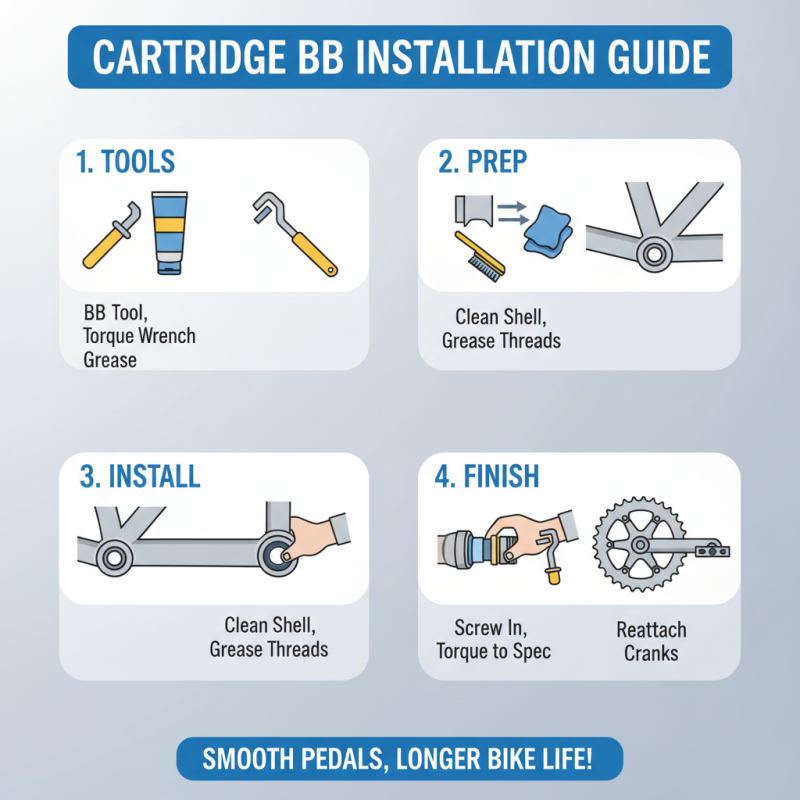 CARTRIDGE BB INSTALLATION GUIDE

1. TOOLS

BB Tool,
Torque Wrench
Grease

2. PREP

Clean Shell,
Grease Threads

3. INSTALL

Clean Shell,
Grease Threads

4. FINISH

Screw In,
Torque to Spec

Reattach
Cranks

SMOOTH PEDALS, LONGER BIKE LIFE!