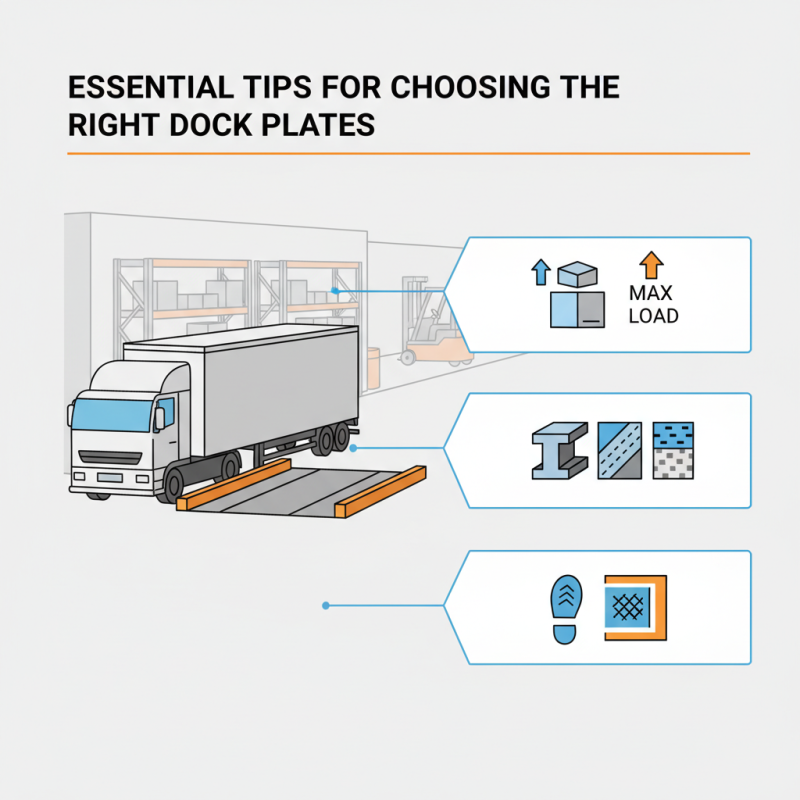 ESSENTIAL TIPS FOR CHOOSING THE RIGHT DOCK PLATES

MAX LOAD