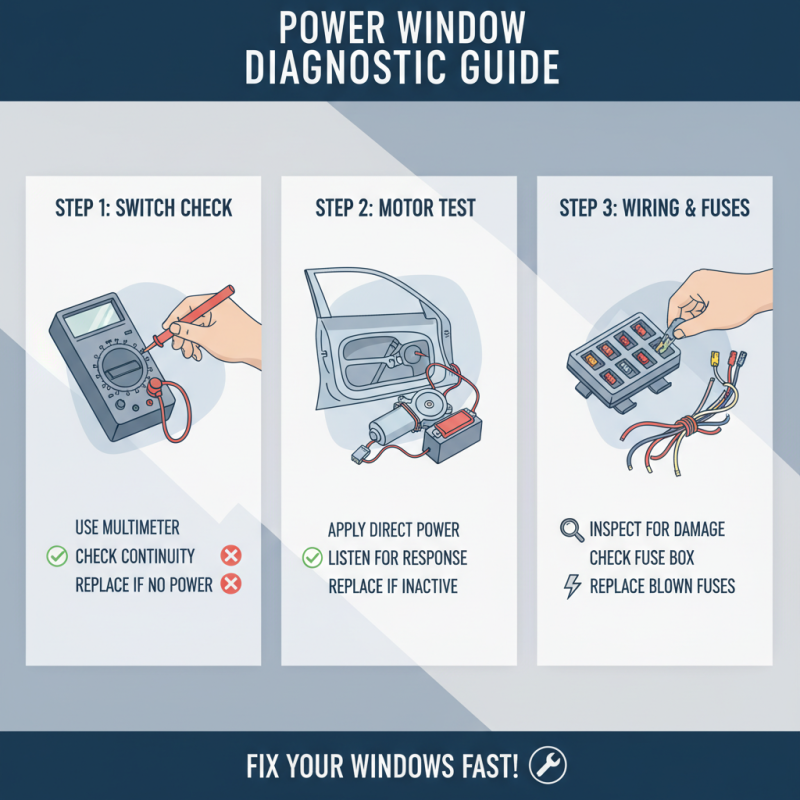 POWER WINDOW DIAGNOSTIC GUIDE

STEP 1: SWITCH CHECK

USE MULTIMETER
CHECK CONTINUITY
REPLACE IF NO POWER

STEP 2: MOTOR TEST

APPLY DIRECT POWER
LISTEN FOR RESPONSE
REPLACE IF INACTIVE

STEP 3: WIRING & FUSES

INSPECT FOR DAMAGE
CHECK FUSE BOX
REPLACE BLOWN FUSES

FIX YOUR WINDOWS FAST!