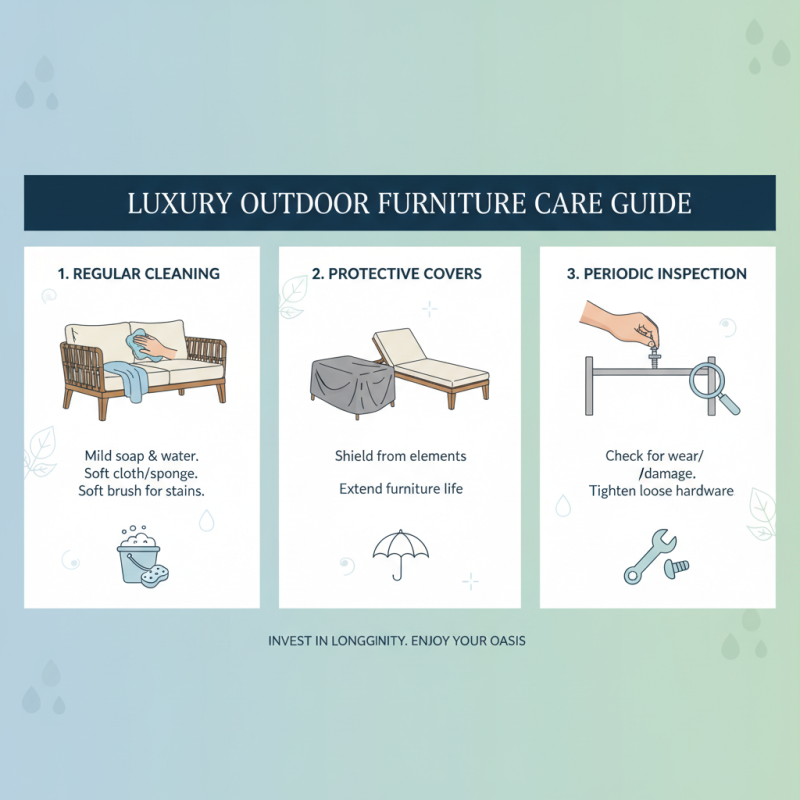 LUXURY OUTDOOR FURNITURE CARE GUIDE

1. REGULAR CLEANING

Mild soap & water.
Soft cloth/sponge.
Soft brush for stains.

2. PROTECTIVE COVERS

Shield from elements

Extend furniture life

3. PERIODIC INSPECTION

Check for wear/
/damage.
Tighten loose hardware

INVEST IN LONGGINITY. ENJOY YOUR OASIS