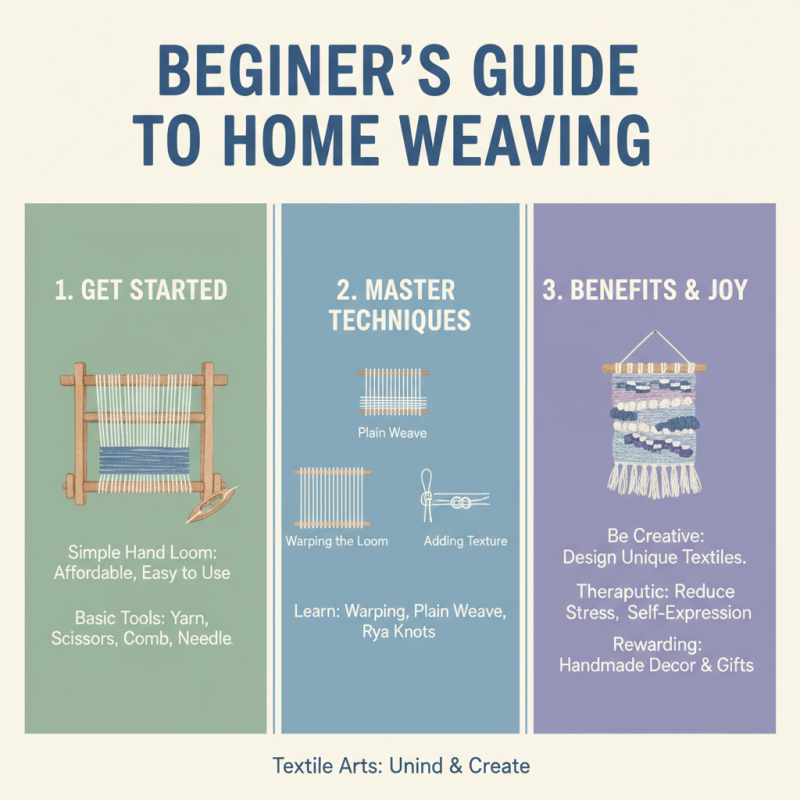 BEGINER'S GUIDE TO HOME WEAVING

1. GET STARTED

Simple Hand Loom: Affordable, Easy to Use

Basic Tools: Yarn, Scissors, Comb, Needle.

2. MASTER TECHNIQUES

Plain Weave

Warping the Loom

Adding Texture

Learn: Warping, Plain Weave, Rya Knots

3. BENEFITS & JOY

Be Creative: Design Unique Textiles.

Theraputic: Reduce Stress, Self-Expression

Rewarding: Handmade Decor & Gifts

Textile Arts: Unind & Create