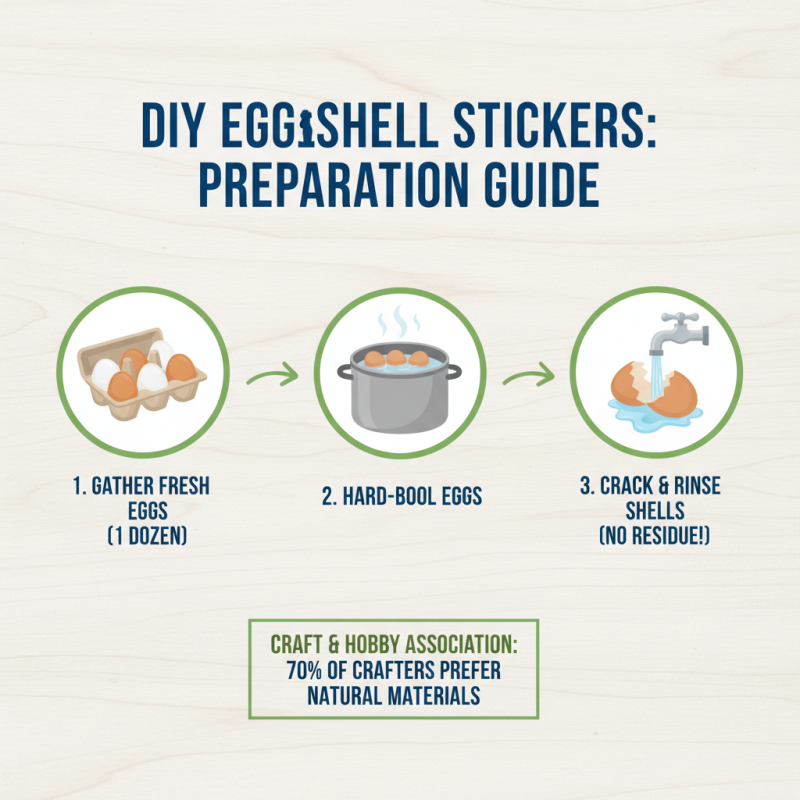 DIY EGGSHELL STICKERS: PREPARATION GUIDE

1. GATHER FRESH EGGS (1 DOZEN)

2. HARD-BOOL EGGS

3. CRACK & RINSE SHELLS (NO RESIDUE!)

CRAFT & HOBBY ASSOCIATION: 70% OF CRAFTERS PREFER NATURAL MATERIALS