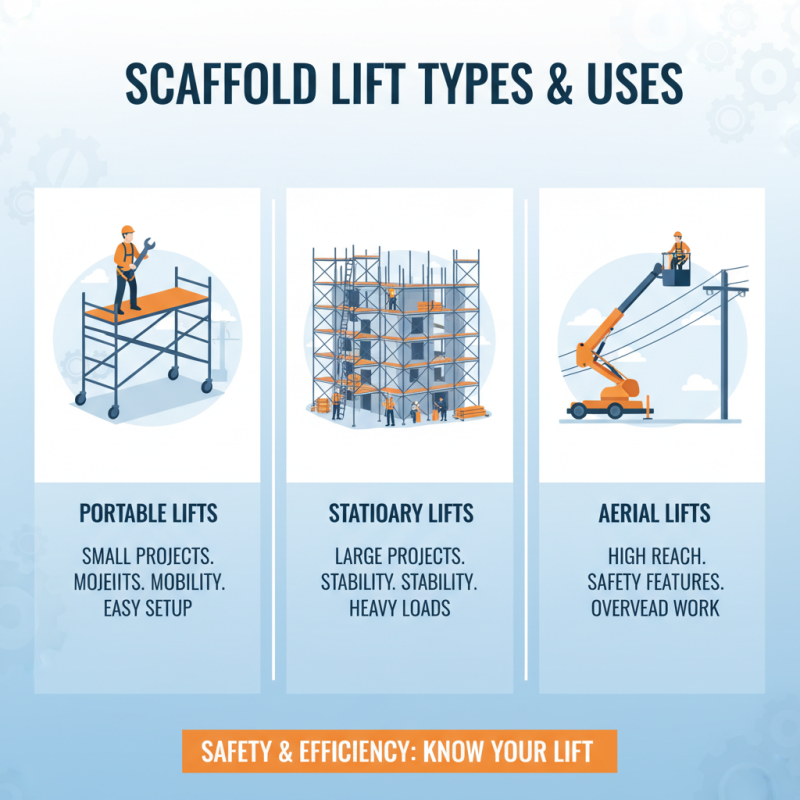 SCAFFOLD LIFT TYPES & USES

PORTABLE LIFTS

SMALL PROJECTS. MOJEIITS. MOBILITY. EASY SETUP

STATIOARY LIFTS

LARGE PROJECTS. STABILITY. STABILITY. HEAVY LOADS

AERIAL LIFTS

HIGH REACH. SAFETY FEATURES. OVERVEAD WORK

SAFETY & EFFICIENCY: KNOW YOUR LIFT