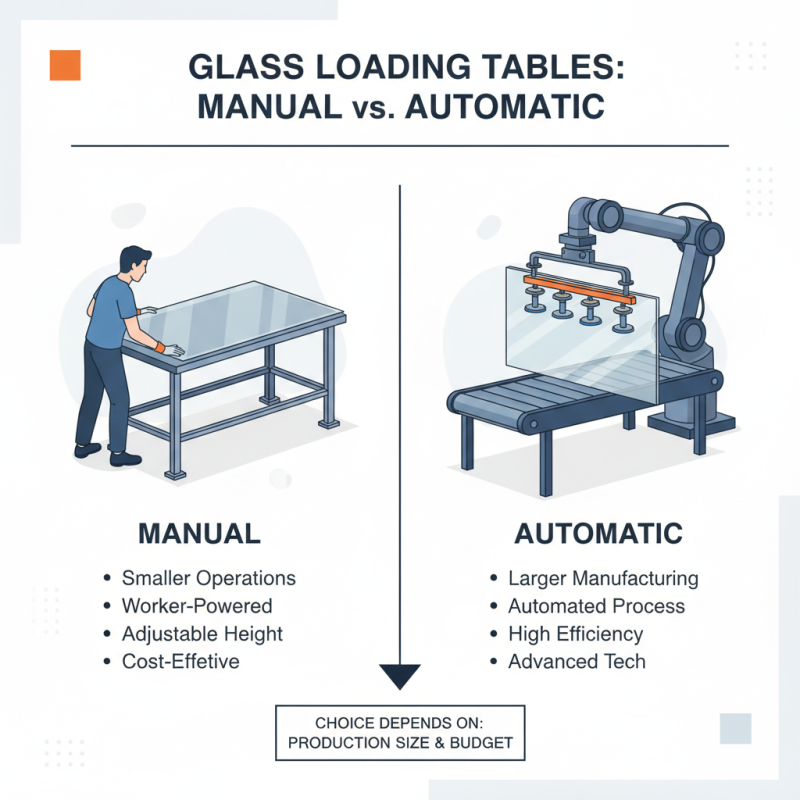 GLASS LOADING TABLES:
MANUAL vs. AUTOMATIC

MANUAL

• Smaller Operations
• Worker-Powered
• Adjustable Height
• Cost-Effetive

AUTOMATIC

• Larger Manufacturing
• Automated Process
• High Efficiency
• Advanced Tech

CHOICE DEPENDS ON:
PRODUCTION SIZE & BUDGET