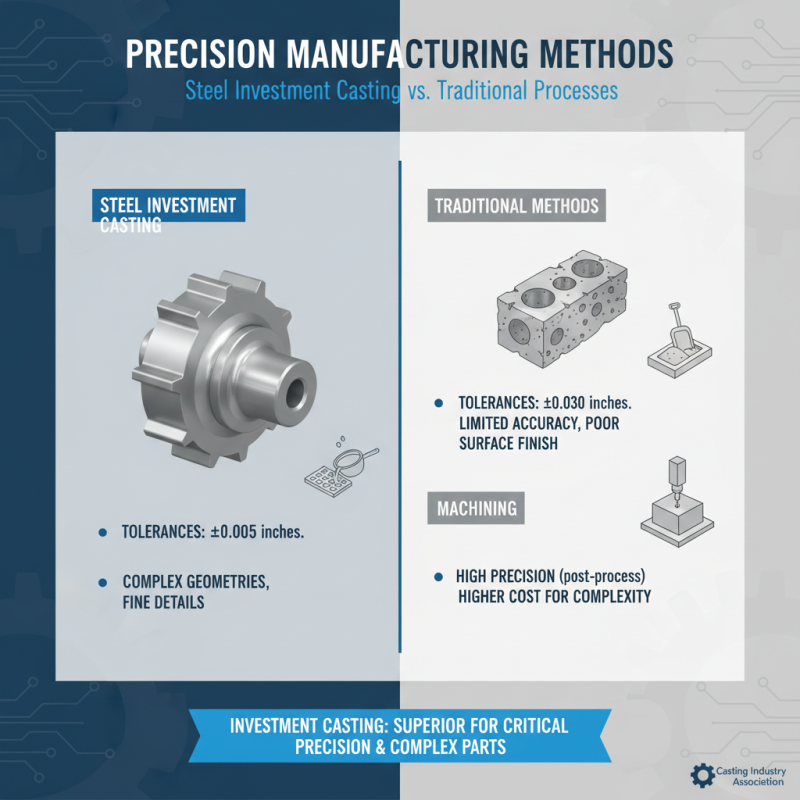 PRECISION MANUFACTURING METHODS
Steel Investment Casting vs. Traditional Processes

STEEL INVESTMENT CASTING

• TOLERANCES: ±0.005 inches.

• COMPLEX GEOMETRIES, FINE DETAILS

TRADITIONAL METHODS

• TOLERANCES: ±0.030 inches. LIMITED ACCURACY, POOR SURFACE FINISH

MACHINING

• HIGH PRECISION (post-process) HIGHER COST FOR COMPLEXITY

INVESTMENT CASTING: SUPERIOR FOR CRITICAL PRECISION & COMPLEX PARTS

Casting Industry Association