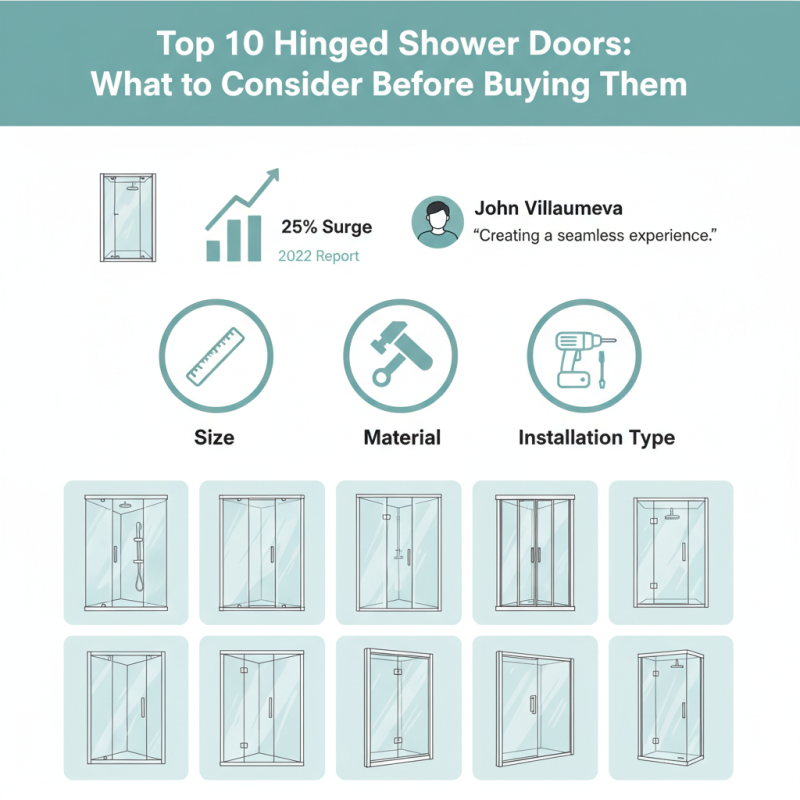 Top 10 Hinged Shower Doors: What to Consider Before Buying Them

25% Surge
2022 Report

John Villaumeva
“Creating a seamless experience.”

Size

Material

Installation Type