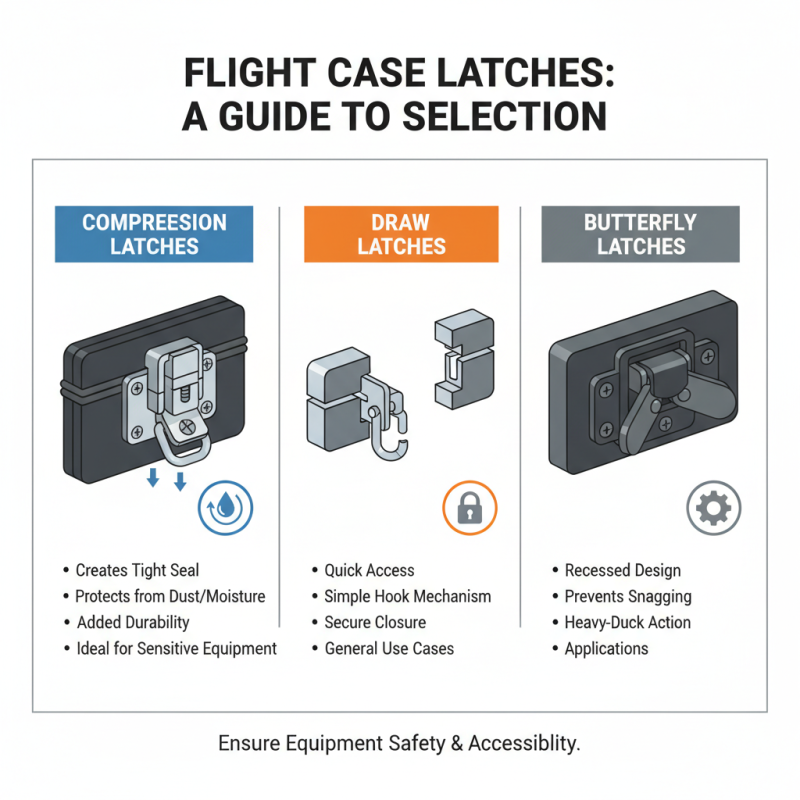 FLIGHT CASE LATCHES:
A GUIDE TO SELECTION

COMPRESSION LATCHES

• Creates Tight Seal
• Protects from Dust/Moisture
• Added Durability
• Ideal for Sensitive Equipment

DRAW LATCHES

• Quick Access
• Simple Hook Mechanism
• Secure Closure
• General Use Cases

BUTTERFLY LATCHES

• Recessed Design
• Prevents Snagging
• Heavy-Duck Action
• Applications

Ensure Equipment Safety & Accessiblity.