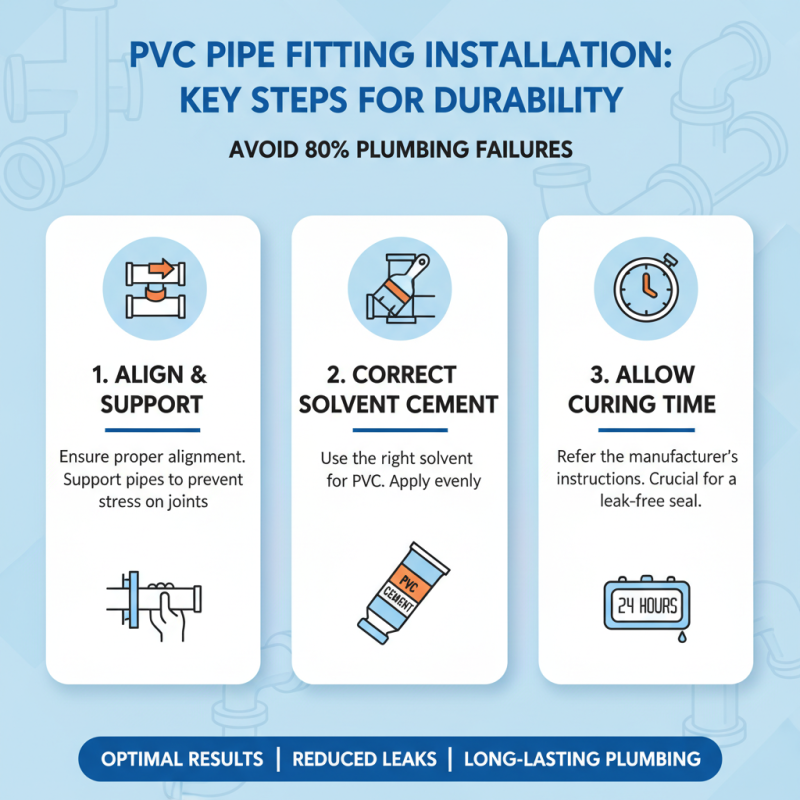 PVC PIPE FITTING INSTALLATION: KEY STEPS FOR DURABILITY

AVOID 80% PLUMBING FAILURES

1. ALIGN & SUPPORT

Ensure proper alignment. Support pipes to prevent stress on joints

2. CORRECT SOLVENT CEMENT

Use the right solvent for PVC. Apply evenly

PVC CEMENT

3. ALLOW CURING TIME

Refer the manufacturer's instructions. Crucial for a leak-free seal.

24 HOURS

OPTIMAL RESULTS | REDUCED LEAKS | LONG-LASTING PLUMBING