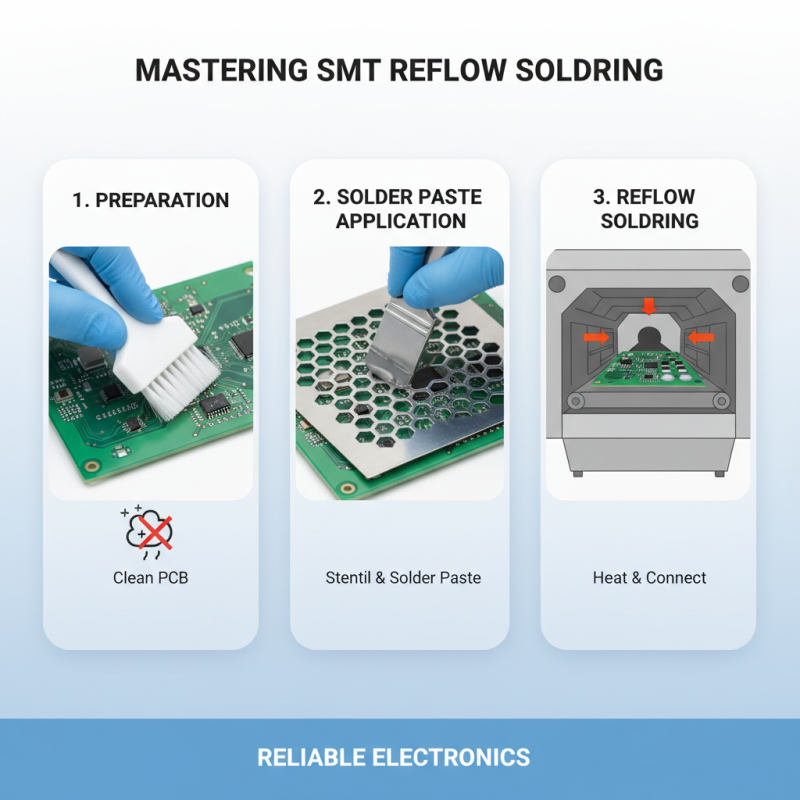 MASTERING SMT REFLOW SOLDRING

1. PREPARATION

Clean PCB

2. SOLDER PASTE APPLICATION

Stentil & Solder Paste

3. REFLOW SOLDRING

Heat & Connect

RELIABLE ELECTRONICS