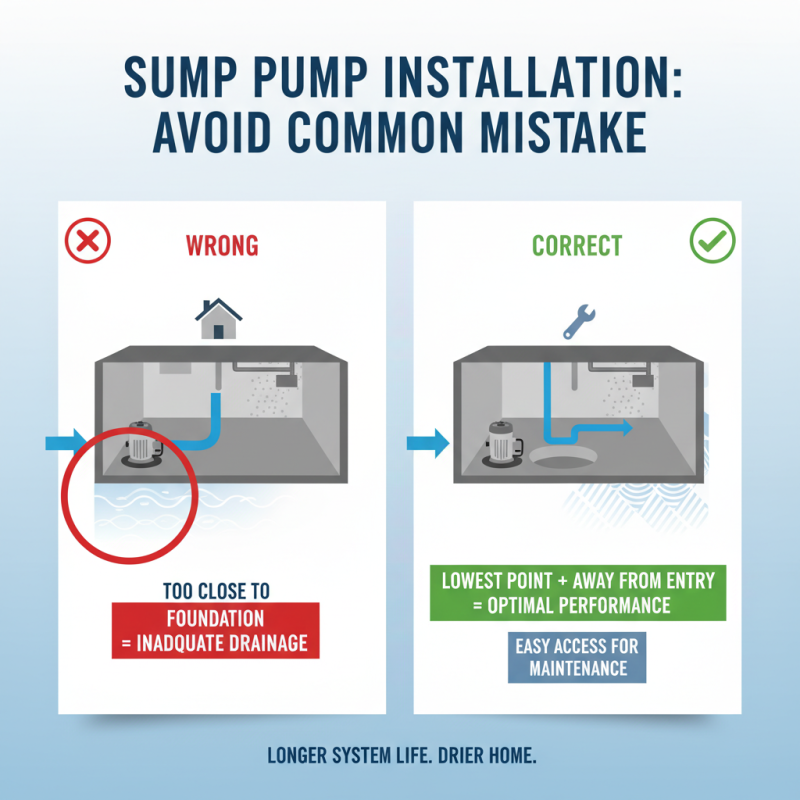 SUMP PUMP INSTALLATION: AVOID COMMON MISTAKE

WRONG

TOO CLOSE TO
FOUNDATION
= INADQUATE DRAINAGE

CORRECT

LOWEST POINT + AWAY FROM ENTRY
= OPTIMAL PERFORMANCE

EASY ACCESS FOR
MAINTENANCE

LONGER SYSTEM LIFE. DRIER HOME.