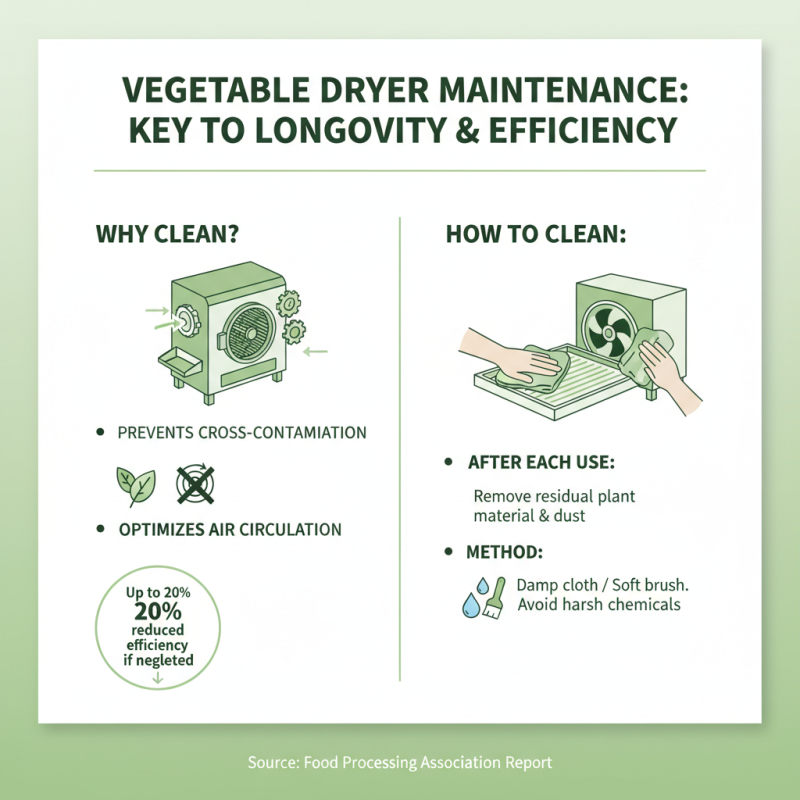 VEGETABLE DRYER MAINTENANCE: KEY TO LONGOVITY & EFFICIENCY

WHY CLEAN?

• PREVENTS CROSS-CONTAMIATION

• OPTIMIZES AIR CIRCULATION

Up to 20%
20%
reduced
efficiency
if negleted

HOW TO CLEAN:

• AFTER EACH USE:

Remove residual plant material & dust

• METHOD:

Damp cloth / Soft brush. Avoid harsh chemicals

Source: Food Processing Association Report