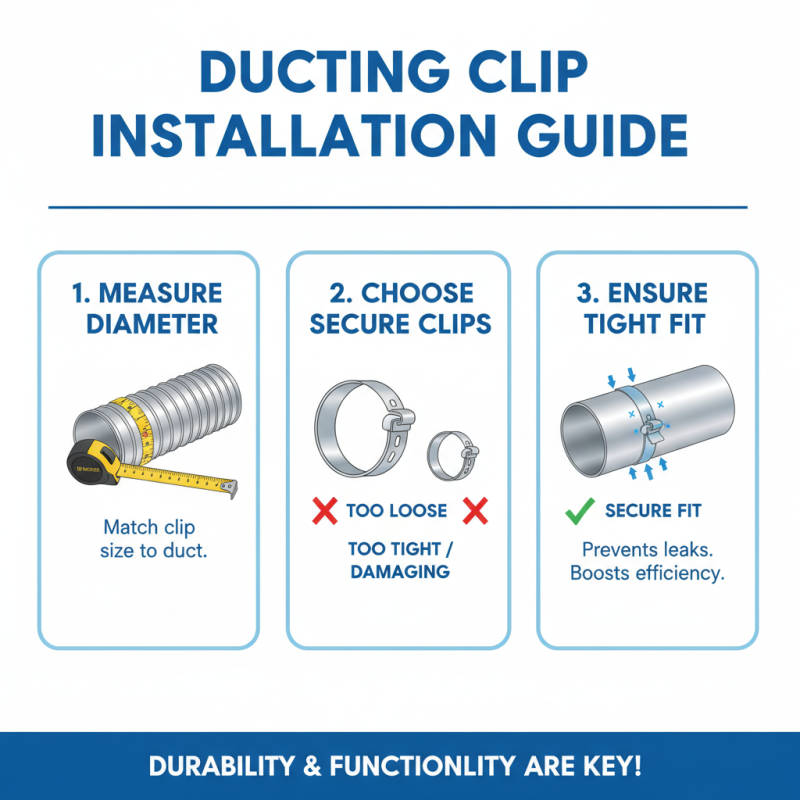 DUCTING CLIP INSTALLATION GUIDE

1. MEASURE DIAMETER

Match clip size to duct.

2. CHOOSE SECURE CLIPS

TOO LOOSE

TOO TIGHT / DAMAGING

3. ENSURE TIGHT FIT

SECURE FIT

Prevents leaks. Boosts efficiency.

DURABILITY & FUNCTIONLITY ARE KEY!