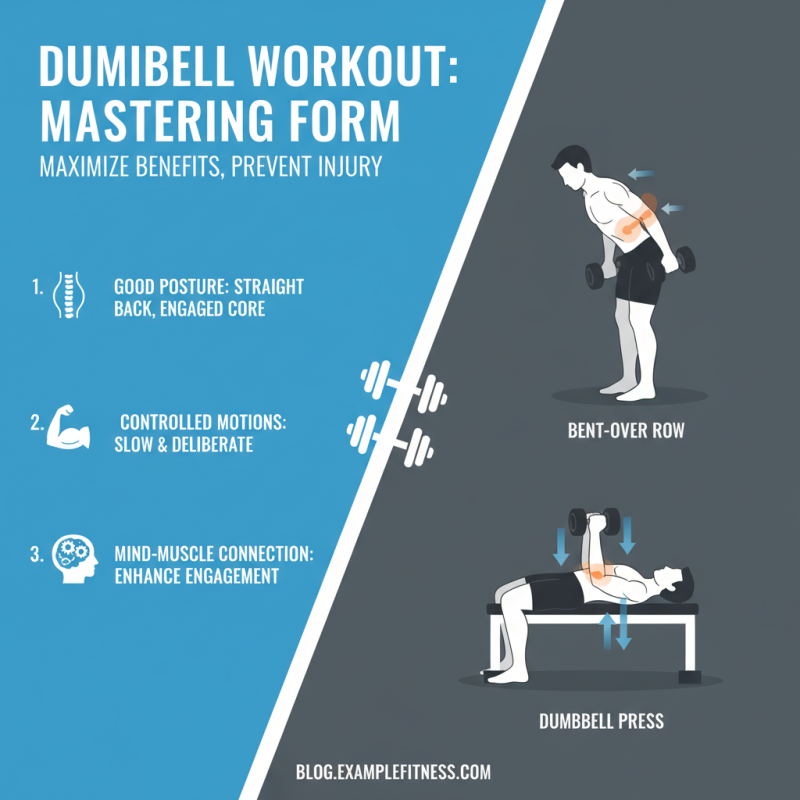 DUMIBELL WORKOUT: MASTERING FORM

MAXIMIZE BENEFITS, PREVENT INJURY

1. GOOD POSTURE: STRAIGHT BACK, ENGAGED CORE

2. CONTROLLED MOTIONS: SLOW & DELIBERATE

3. MIND-MUSCLE CONNECTION: ENHANCE ENGAGEMENT

BENT-OVER ROW

DUMBBELL PRESS

BLOG.EXAMPLEFITNESS.COM