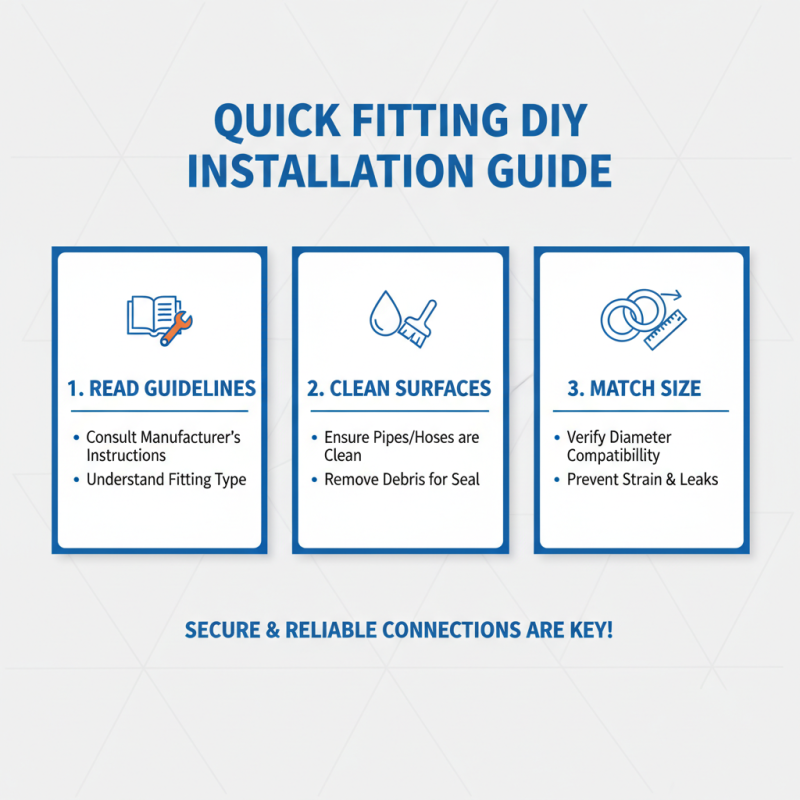 QUICK FITTING DIY INSTALLATION GUIDE

1. READ GUIDELINES

• Consult Manufacturer's Instructions
• Understand Fitting Type

2. CLEAN SURFACES

• Ensure Pipes/Hoses are Clean
• Remove Debris for Seal

3. MATCH SIZE

• Verify Diameter Compatibillity
• Prevent Strain & Leaks

SECURE & RELIABLE CONNECTIONS ARE KEY!