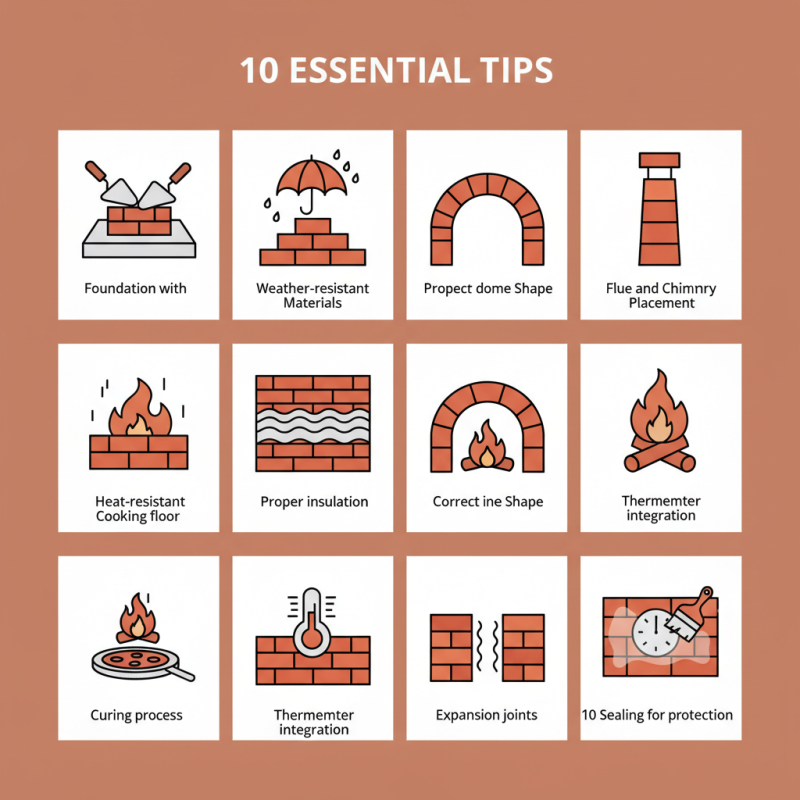 10 ESSENTIAL TIPS

Foundation with

Weather-resistant Materials

Propect dome Shape

Flue and Chimnry Placement

Heat-resistant Cooking floor

Proper insulation

Correct ine Shape

Thermemter integration

Curing process

Thermemter integration

Expansion joints

10 Sealing for protection