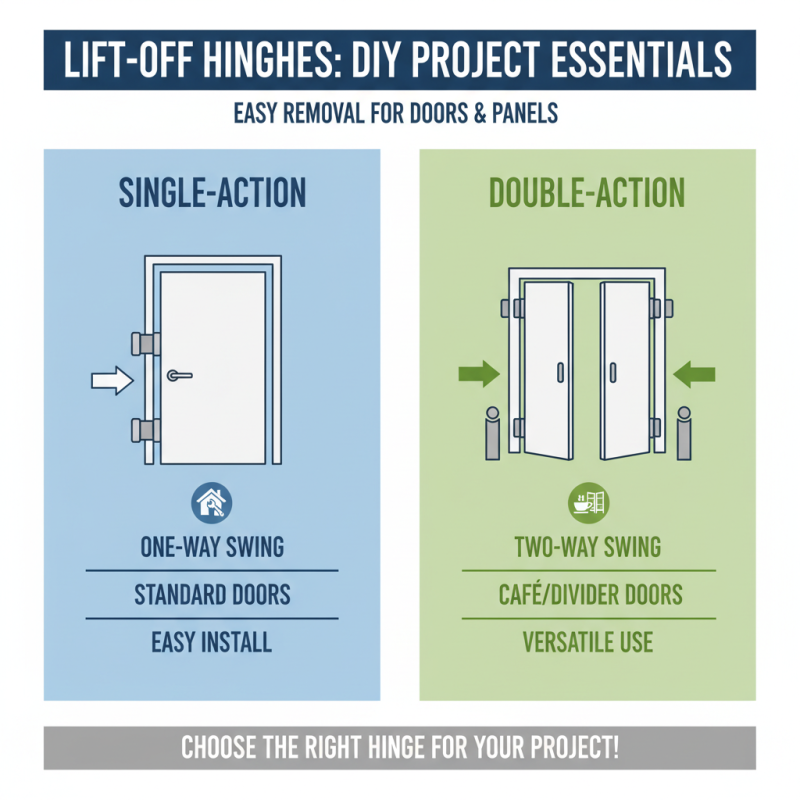 LIFT-OFF HINGHES: DIY PROJECT ESSENTIALS

EASY REMOVAL FOR DOORS & PANELS

SINGLE-ACTION

ONE-WAY SWING

STANDARD DOORS

EASY INSTALL

DOUBLE-ACTION

TWO-WAY SWING

CAFÉ/DIVIDER DOORS

VERSATILE USE

CHOOSE THE RIGHT HINGE FOR YOUR PROJECT!