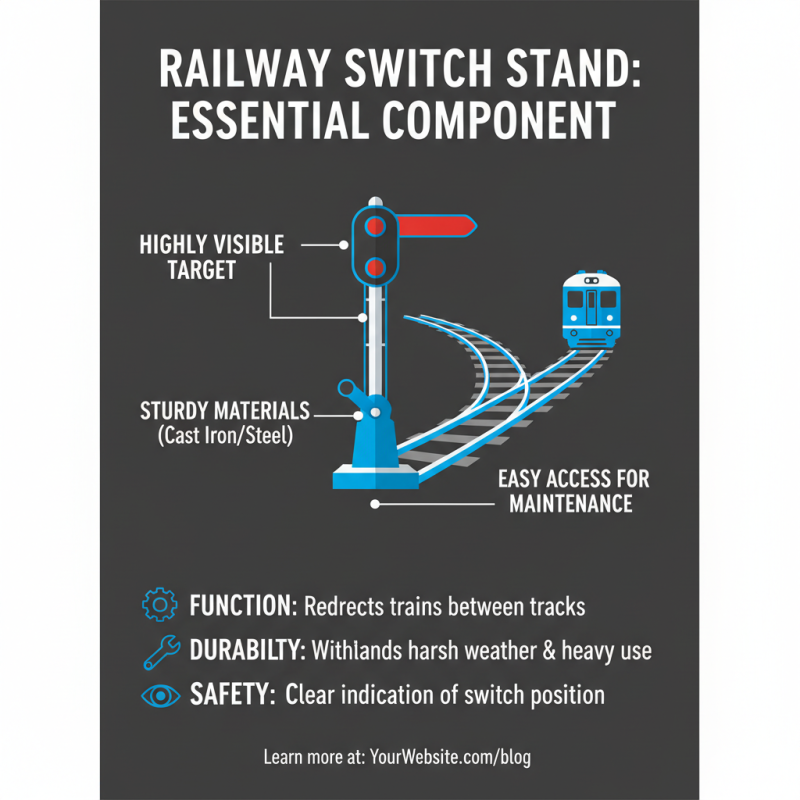 RAILWAY SWITCH STAND: ESSENTIAL COMPONENT

HIGHLY VISIBLE TARGET

STURDY MATERIALS (Cast Iron/Steel)

EASY ACCESS FOR MAINTENANCE

FUNCTION: Redrects trains between tracks

DURABILTY: Withlands harsh weather & heavy use

SAFETY: Clear indication of switch position

Learn more at: YourWebsite.com/blog