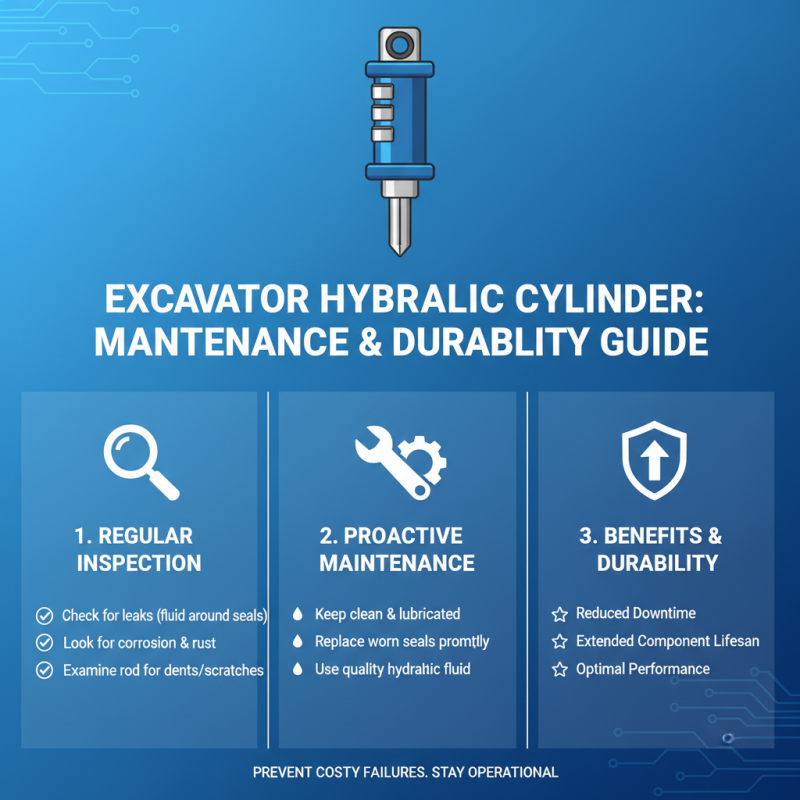 EXCAVATOR HYBRALIC CYLINDER: MANTENANCE & DURABLITY GUIDE

1. REGULAR INSPECTION

Check for leaks (fluid around seals)
Look for corrosion & rust
Examine rod for dents/scratches

2. PROACTIVE MAINTENANCE

Keep clean & lubricated
Replace worn seals promtlly
Use quality hydraltic fluid

3. BENEFITS & DURABILITY

Reduced Downtime
Extended Component Lifesan
Optimal Performance

PREVENT COSTY FAILURES. STAY OPERATIONAL