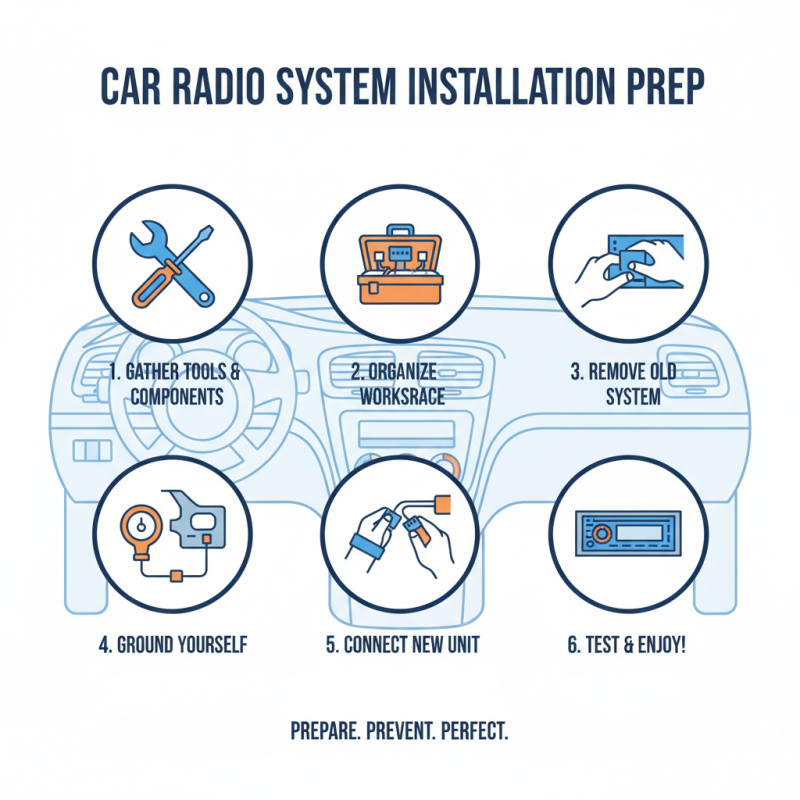 CAR RADIO SYSTEM INSTALLATION PREP

1. GATHER TOOLS & COMPONENTS

2. ORGANIZE WORKSRACE

3. REMOVE OLD SYSTEM

4. GROUND YOURSELF

5. CONNECT NEW UNIT

6. TEST & ENJOY!

PREPARE. PREVENT. PERFECT.