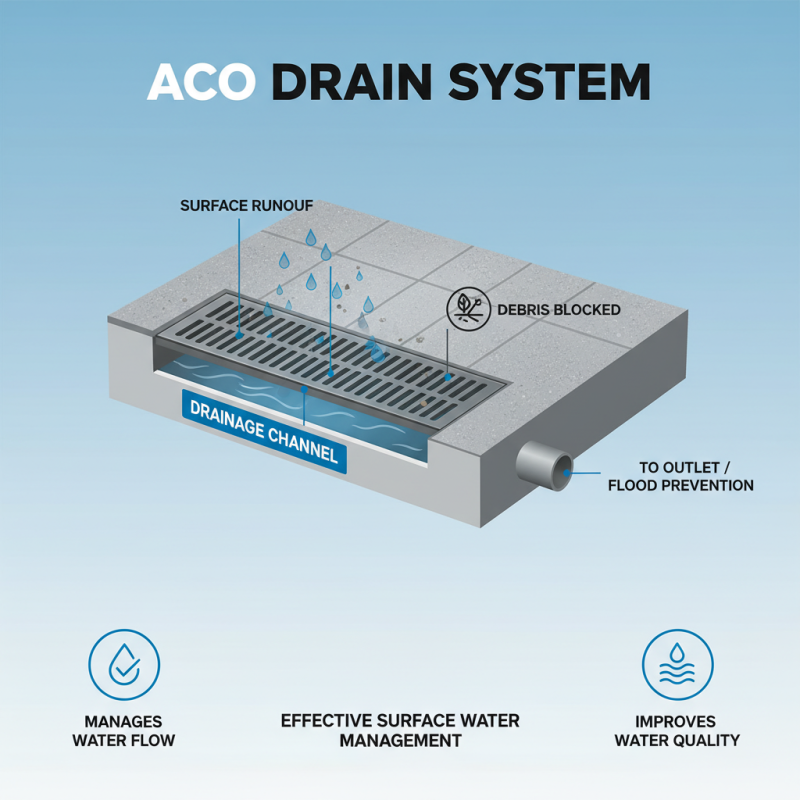 ACO DRAIN SYSTEM

SURFACE RUNOUF

DEBRIS BLOCKED

DRAINAGE CHANNEL

TO OUTLET / FLOOD PREVENTION

MANAGES WATER FLOW

EFFECTIVE SURFACE WATER MANAGEMENT

IMPROVES WATER QUALITY