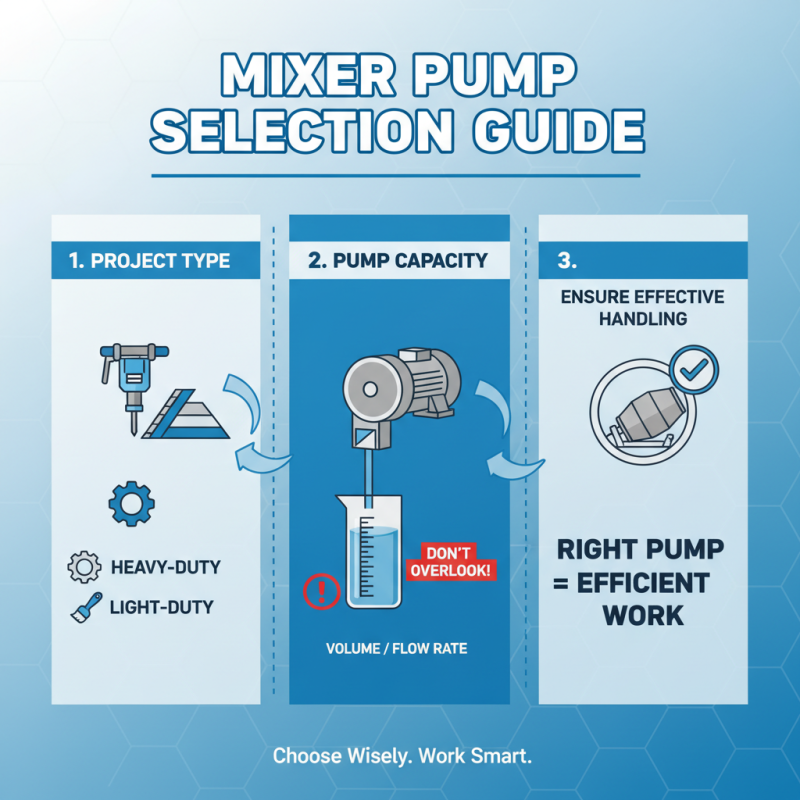 MIXER PUMP SELECTION GUIDE

1. PROJECT TYPE

HEAVY-DUTY

LIGHT-DUTY

2. PUMP CAPACITY

DON'T OVERLOOK!

VOLUME / FLOW RATE

3.

ENSURE EFFECTIVE HANDLING

RIGHT PUMP = EFFICIENT WORK

Choose Wisely. Work Smart.