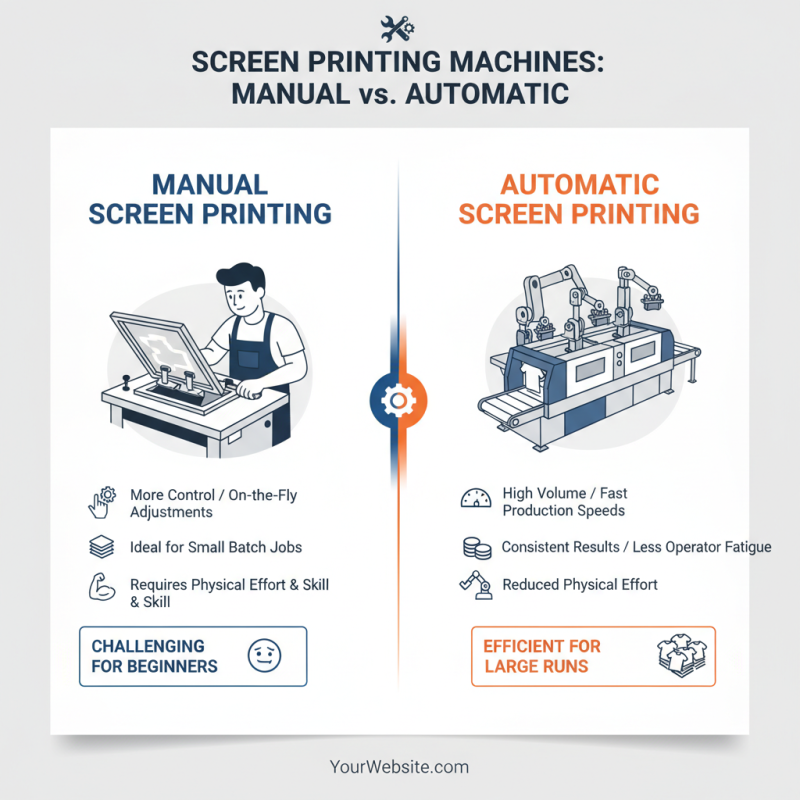 SCREEN PRINTING MACHINES: MANUAL vs. AUTOMATIC

MANUAL SCREEN PRINTING

More Control / On-the-Fly Adjustments

Ideal for Small Batch Jobs

Requires Physical Effort & Skill & Skill

CHALLENGING FOR BEGINNERS

AUTOMATIC SCREEN PRINTING

High Volume / Fast Production Speeds

Consistent Results / Less Operator Fatigue

Reduced Physical Effort

EFFICIENT FOR LARGE RUNS

YourWebsite.com