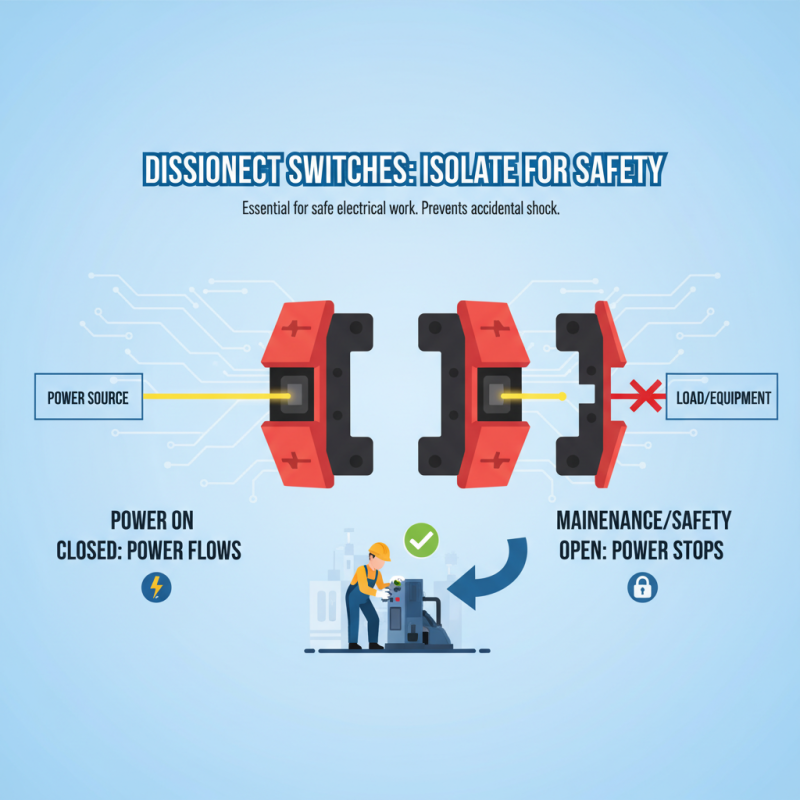 DISSIONECT SWITCHES: ISOLATE FOR SAFETY

Essential for safe electrical work. Prevents accidental shock.

POWER SOURCE

LOAD/EQUIPMENT

POWER ON
CLOSED: POWER FLOWS

MAINENANCE/SAFETY
OPEN: POWER STOPS