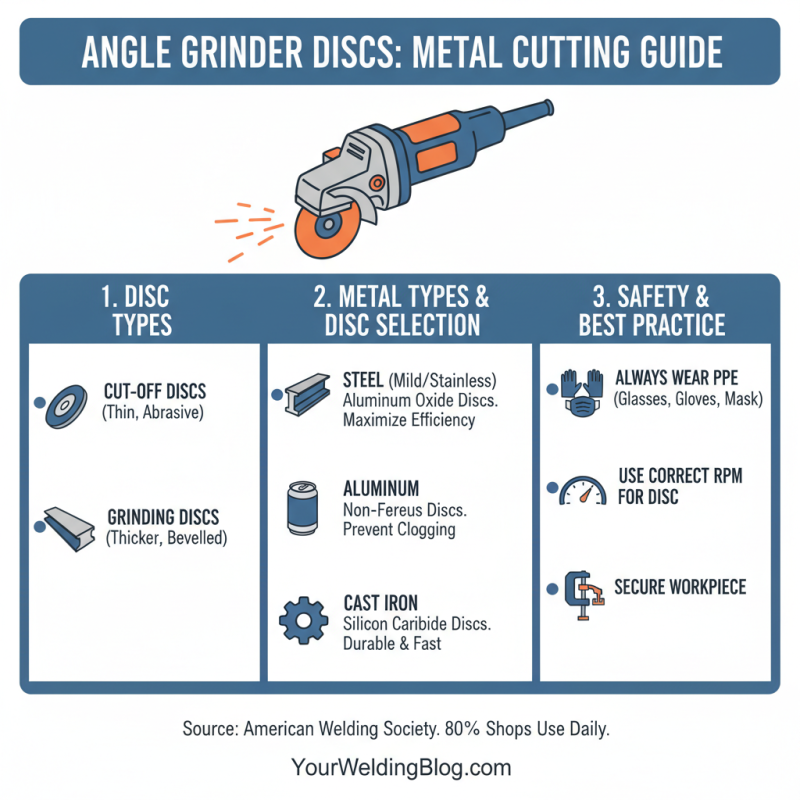 ANGLE GRINDER DISCS: METAL CUTTING GUIDE

1. DISC TYPES

CUT-OFF DISCS
(Thin, Abrasive)

GRINDING DISCS
(Thicker, Bevelled)

2. METAL TYPES & DISC SELECTION

STEEL (Mild/Stainless)
Aluminum Oxide Discs.
Maximize Efficiency

ALUMINUM
Non-Fereus Discs.
Prevent Clogging

CAST IRON
Silicon Caribide Discs.
Durable & Fast

3. SAFETY & BEST PRACTICE

ALWAYS WEAR PPE
(Glasses, Gloves, Mask)

USE CORRECT RPM FOR DISC

SECURE WORKPIECE

Source: American Welding Society. 80% Shops Use Daily.

YourWeldingBlog.com