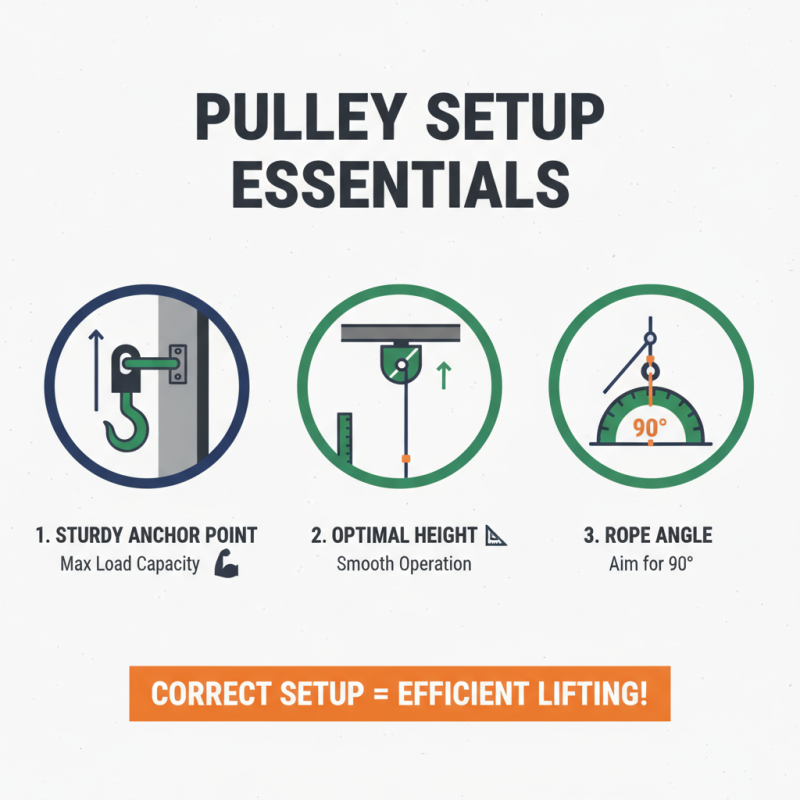 PULLEY SETUP ESSENTIALS

90°

1. STURDY ANCHOR POINT
Max Load Capacity

2. OPTIMAL HEIGHT
Smooth Operation

3. ROPE ANGLE
Aim for 90°

CORRECT SETUP = EFFICIENT LIFTING!