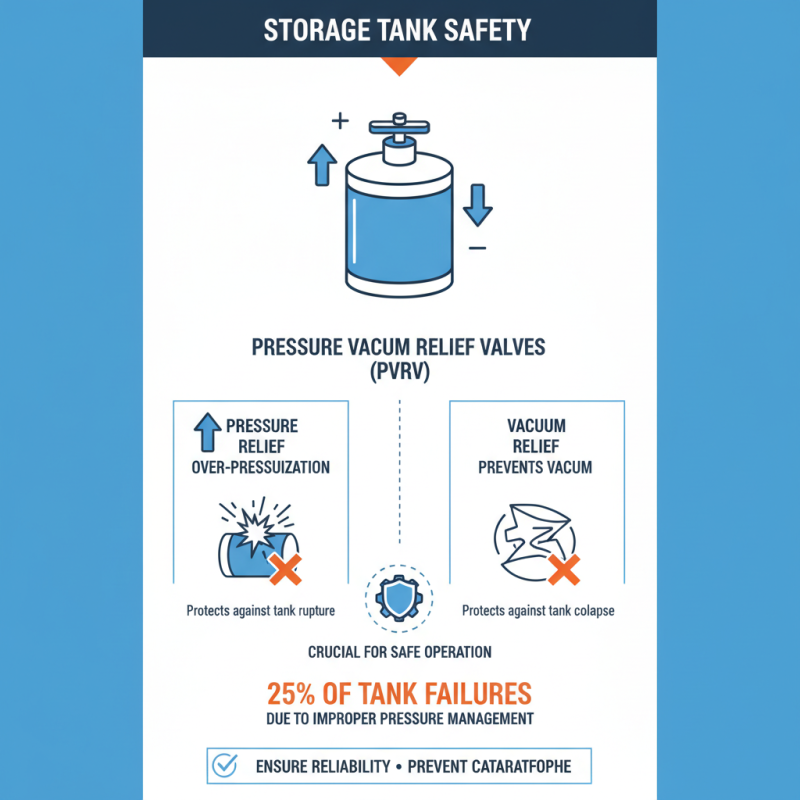 STORAGE TANK SAFETY

+

−

PRESSURE VACUM RELIEF VALVES (PVRV)

PRESSURE RELIEF OVER-PRESSUIZATION

Protects against tank rupture

VACUUM RELIEF PREVENTS VACUM

Protects against tank colapse

CRUCIAL FOR SAFE OPERATION

25% OF TANK FAILURES
DUE TO IMPROPER PRESSURE MANAGEMENT

ENSURE RELIABILITY • PREVENT CATARATFOPHE