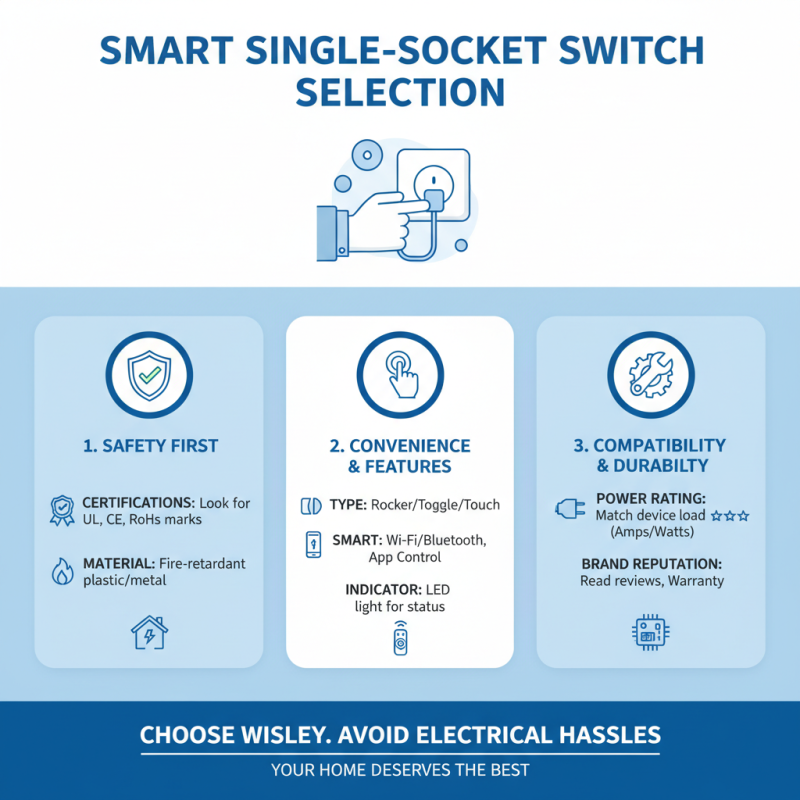 SMART SINGLE-SOCKET SWITCH SELECTION

1. SAFETY FIRST

CERTIFICATIONS: Look for UL, CE, RoHs marks

MATERIAL: Fire-retardant plastic/metal

2. CONVENIENCE & FEATURES

TYPE: Rocker/Toggle/Touch

SMART: Wi-Fi/Bluetooth, App Control

INDICATOR: LED light for status

3. COMPATIBILITY & DURABILTY

POWER RATING: Match device load (Amps/Watts)

BRAND REPUTATION: Read reviews, Warranty

CHOOSE WISLEY. AVOID ELECTRICAL HASSLES

YOUR HOME DESERVES THE BEST