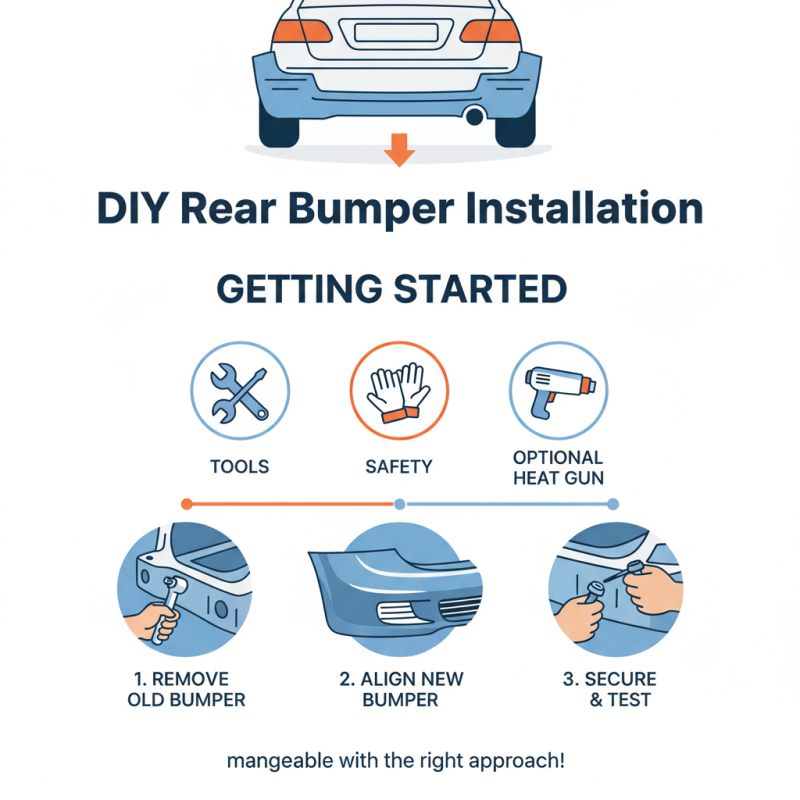 DIY Rear Bumper Installation

GETTING STARTED

TOOLS

SAFETY

OPTIONAL HEAT GUN

1. REMOVE OLD BUMPER

2. ALIGN NEW BUMPER

3. SECURE & TEST

mangeable with the right approach!