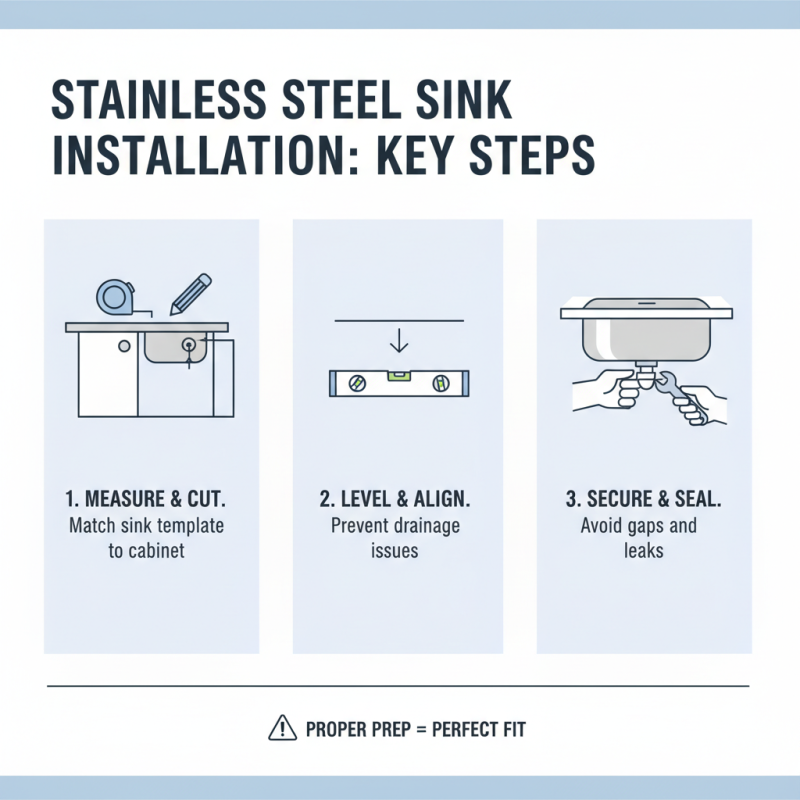 STAINLESS STEEL SINK INSTALLATION: KEY STEPS

1. MEASURE & CUT.
Match sink template to cabinet

2. LEVEL & ALIGN.
Prevent drainage issues

3. SECURE & SEAL.
Avoid gaps and leaks

PROPER PREP = PERFECT FIT