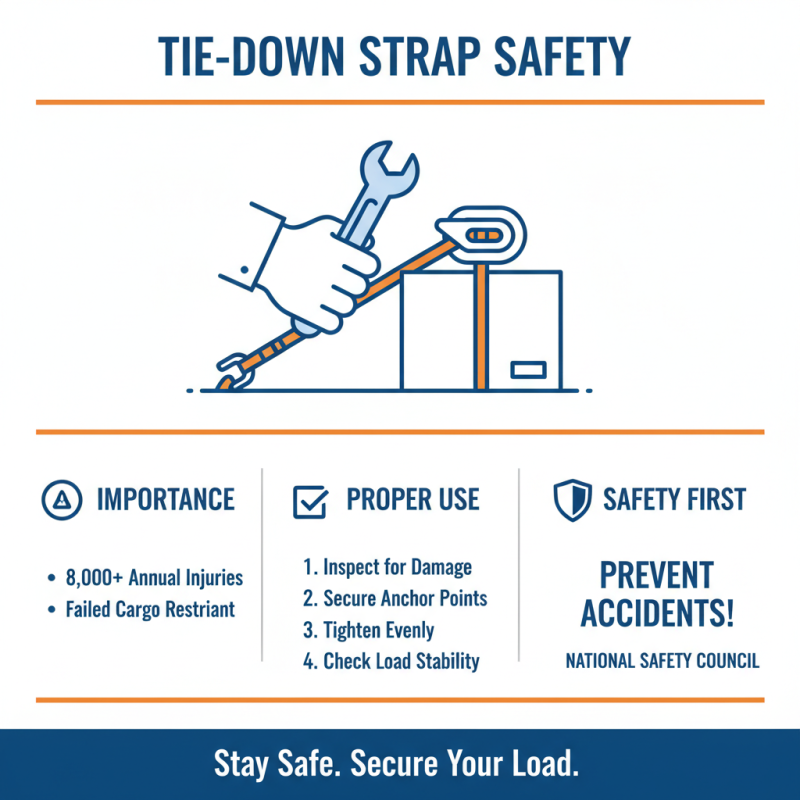 TIE-DOWN STRAP SAFETY

IMPORTANCE

• 8,000+ Annual Injuries
• Failed Cargo Restriant

PROPER USE

1. Inspect for Damage
2. Secure Anchor Points
3. Tighten Evenly
4. Check Load Stability

SAFETY FIRST

PREVENT ACCIDENTS!

NATIONAL SAFETY COUNCIL

Stay Safe. Secure Your Load.