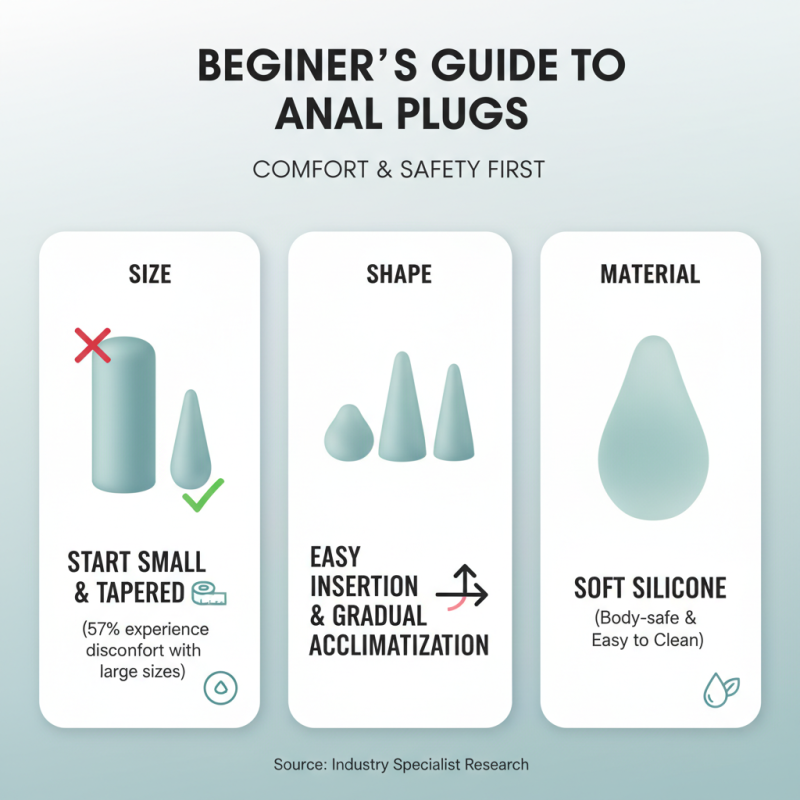 BEGINER'S GUIDE TO ANAL PLUGS

COMFORT & SAFETY FIRST

SIZE

START SMALL & TAPERED

(57% experience disconfort with large sizes)

SHAPE

EASY INSERTION & GRADUAL ACCLIMATIZATION

MATERIAL

SOFT SILICONE

(Body-safe & Easy to Clean)

Source: Industry Specialist Research