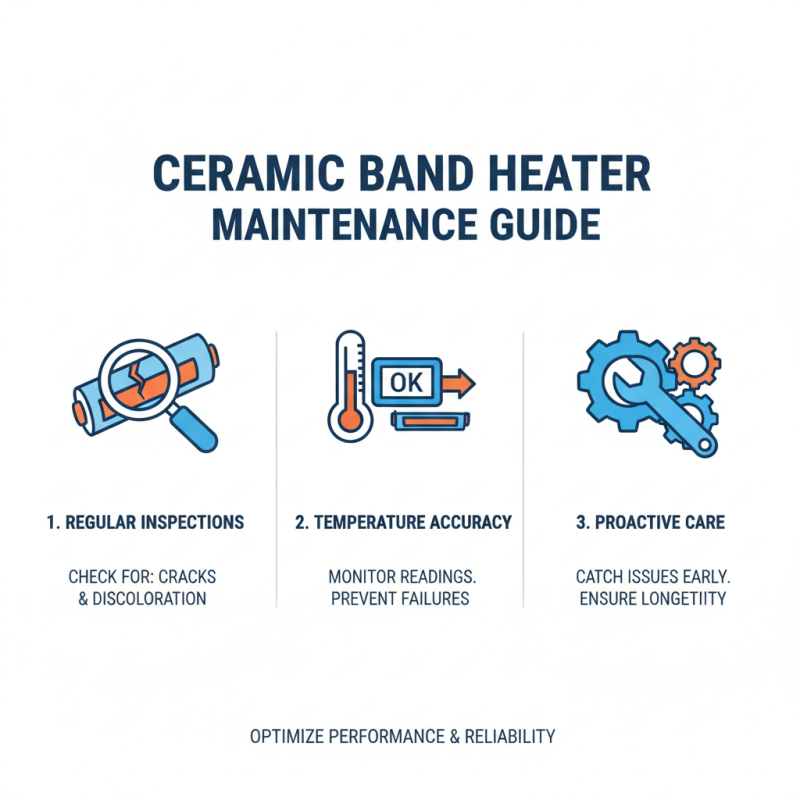 CERAMIC BAND HEATER MAINTENANCE GUIDE

OK

1. REGULAR INSPECTIONS

CHECK FOR: CRACKS & DISCOLORATION

2. TEMPERATURE ACCURACY

MONITOR READINGS. PREVENT FAILURES

3. PROACTIVE CARE

CATCH ISSUES EARLY. ENSURE LONGETIITY

OPTIMIZE PERFORMANCE & RELIABILITY