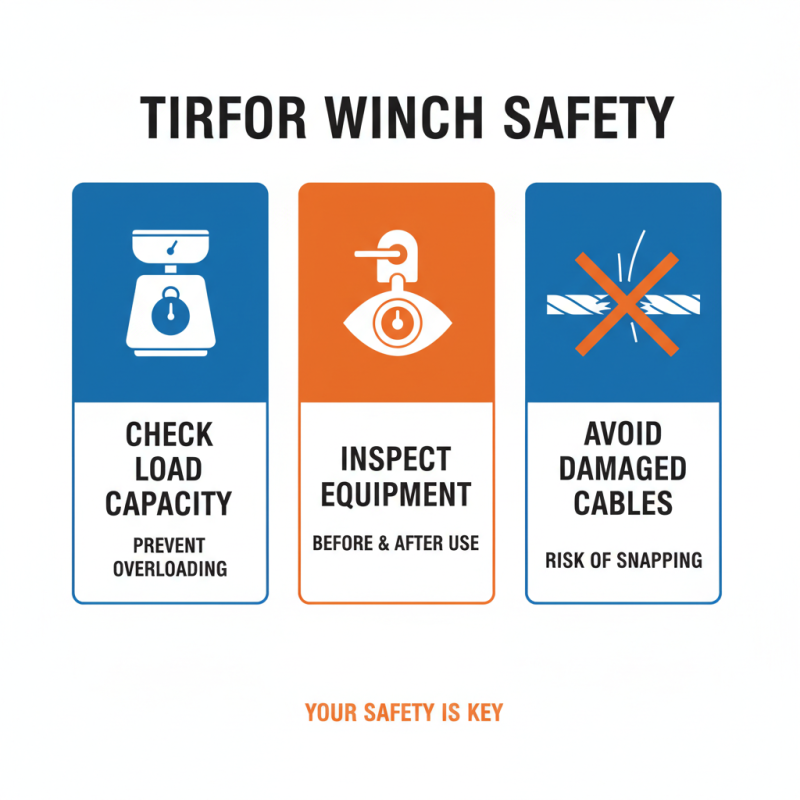 TIRFOR WINCH SAFETY

CHECK LOAD CAPACITY

PREVENT OVERLOADING

INSPECT EQUIPMENT

BEFORE & AFTER USE

AVOID DAMAGED CABLES

RISK OF SNAPPING

YOUR SAFETY IS KEY