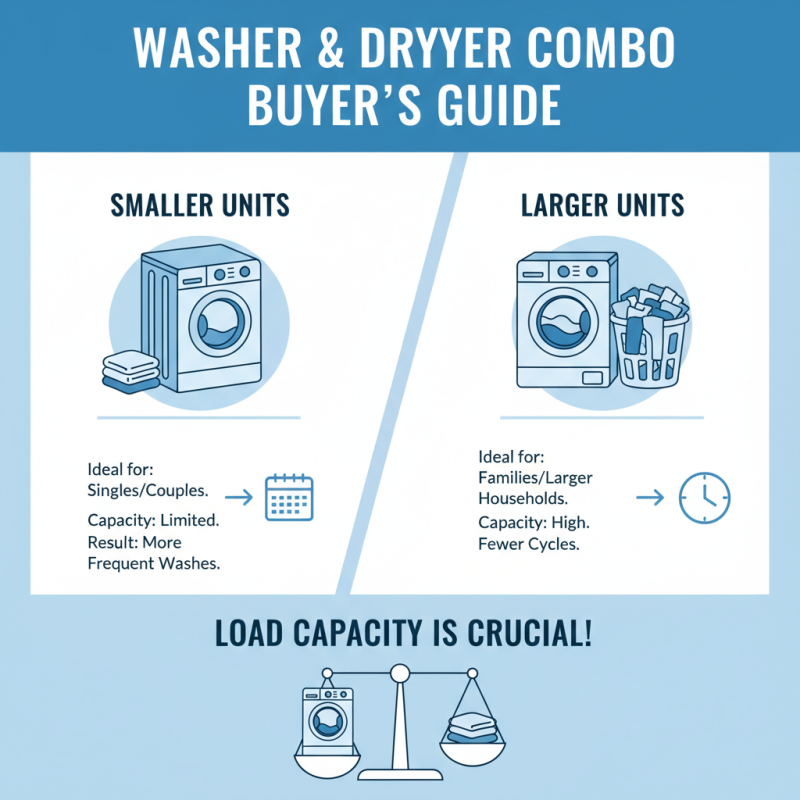 WASHER & DRYYER COMBO BUYER'S GUIDE

SMALLER UNITS

Ideal for: Singles/Couples.

Capacity: Limited. Result: More Frequent Washes.

LARGER UNITS

Ideal for: Families/Larger Households.

Capacity: High. Fewer Cycles.

LOAD CAPACITY IS CRUCIAL!